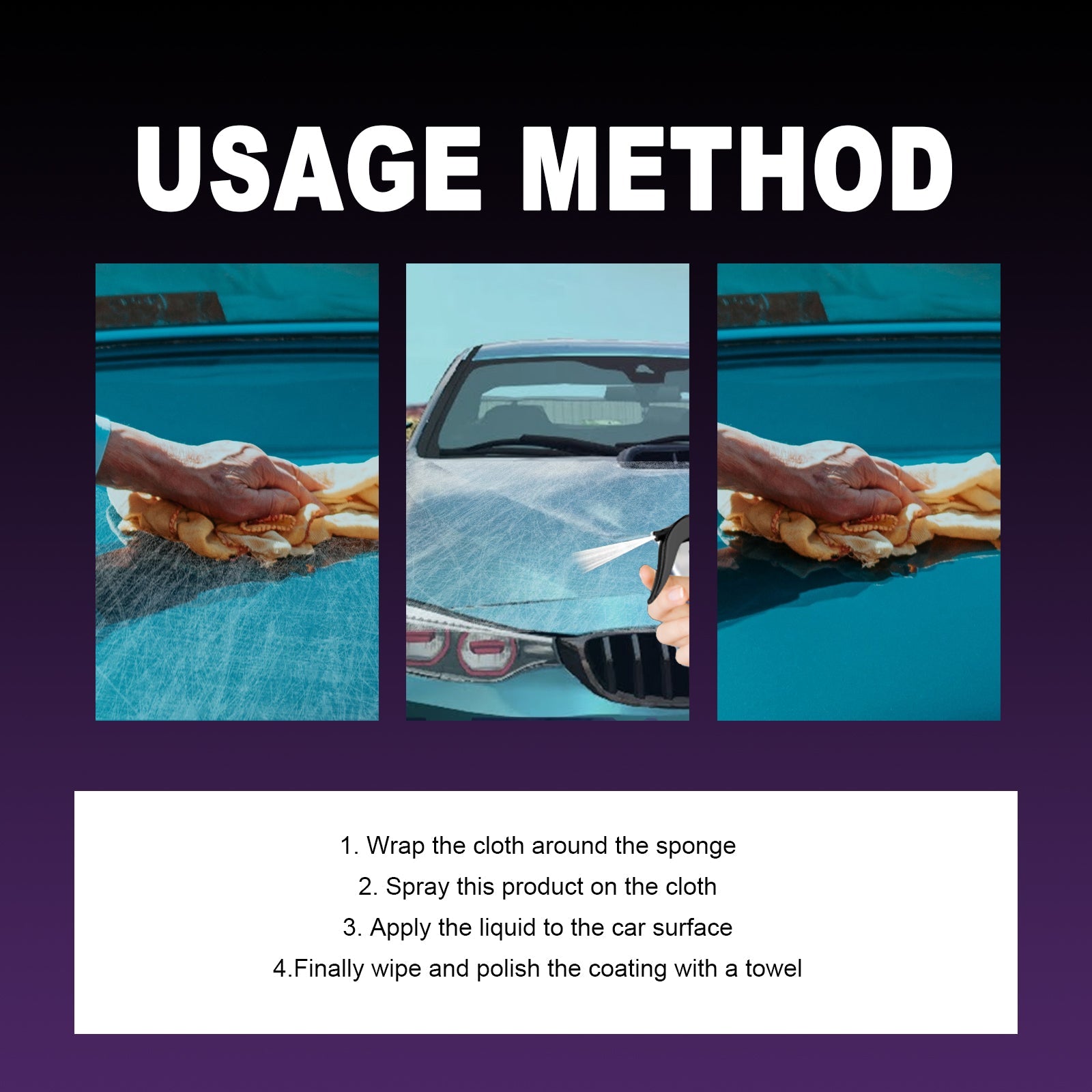 USAGE METHOD

1. Wrap the cloth around the sponge
2. Spray this product on the cloth
3. Apply the liquid to the car surface
4.Finally wipe and polish the coating with a towel