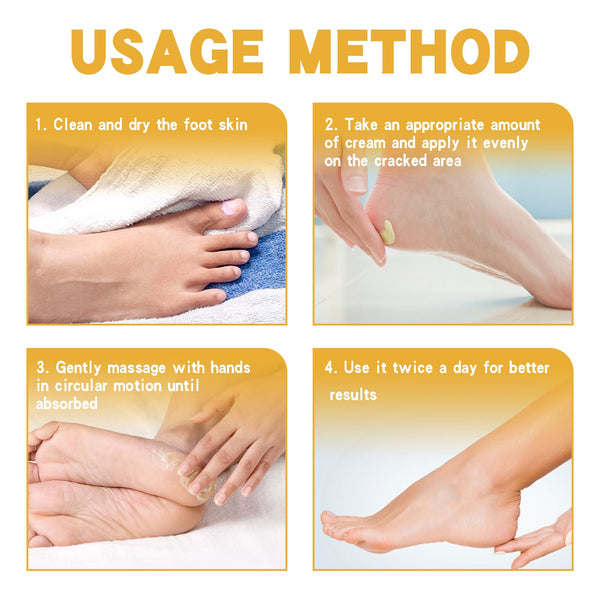 USAGE METHOD

1. Clean and dry the foot skin

2. Take an appropriate amount of cream and apply it evenly on the cracked area

3. Gently massage with hands in circular motion until absorbed

4. Use it twice a day for better results