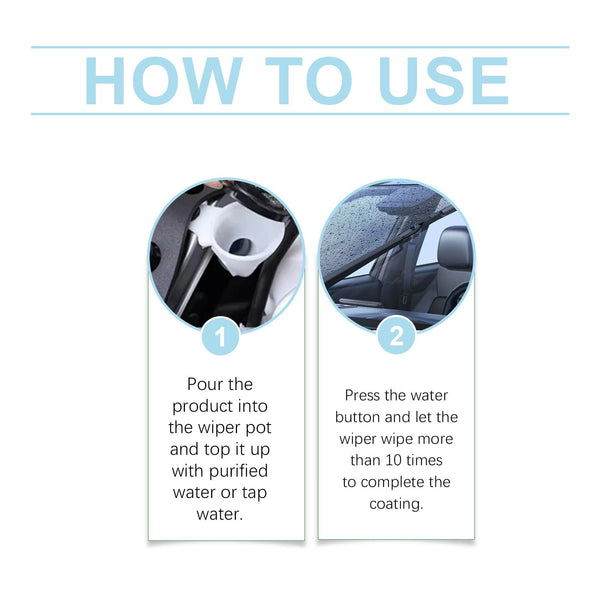 HOW TO USE

1

Pour the product into the wiper pot and top it up with purified water or tap water.

2

Press the water button and let the wiper wipe more than 10 times to complete the coating.