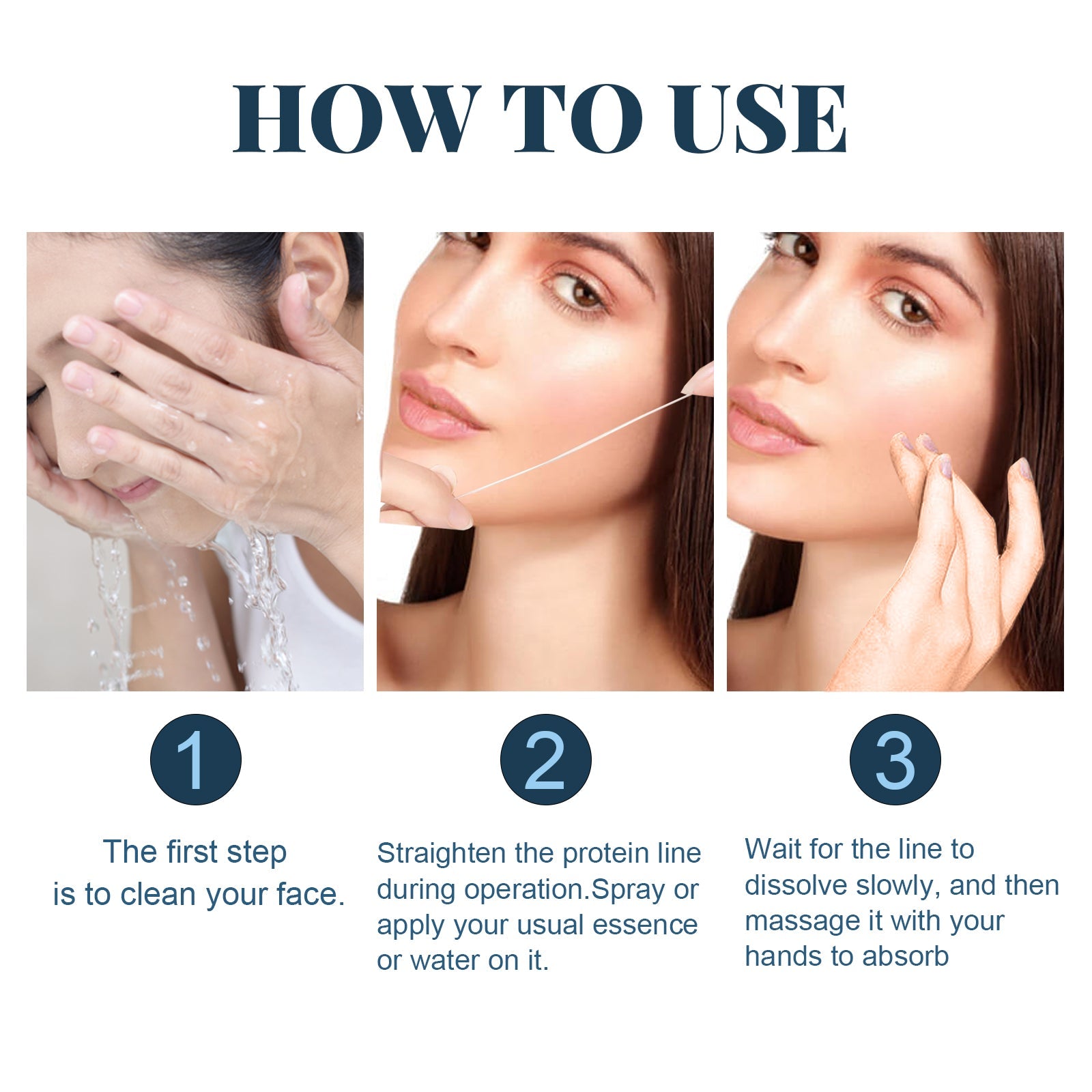 HOW TO USE

1

The first step is to clean your face.

2

Straighten the protein line during operation.Spray or apply your usual essence or water on it.

3

Wait for the line to dissolve slowly, and then massage it with your hands to absorb