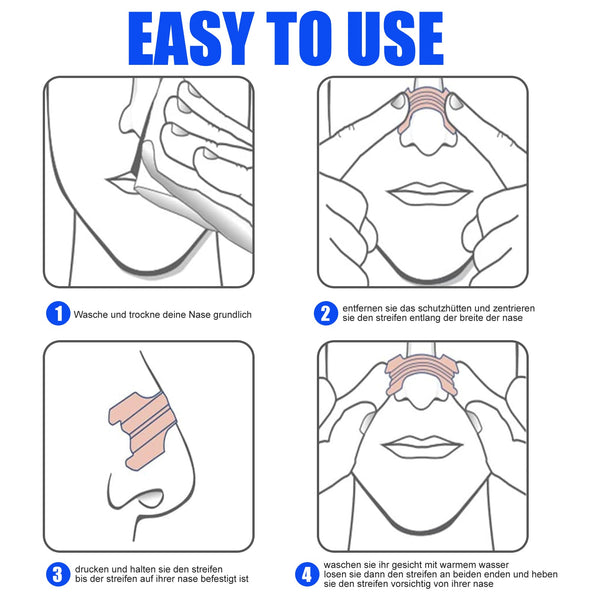 EASY TO USE

1 Wasche und trockne deine Nase grundlich

2 entfernen sie das schutzhütten und zentrieren sie den streifen entlang der breite der nase

3 drucken und halten sie den streifen bis der streifen auf ihrer nase befestigt ist

4 waschen sie ihr gesicht mit warmem wasser losen sie dann den streifen an beiden enden und heben sie den streifen vorsichtig von ihrer nase