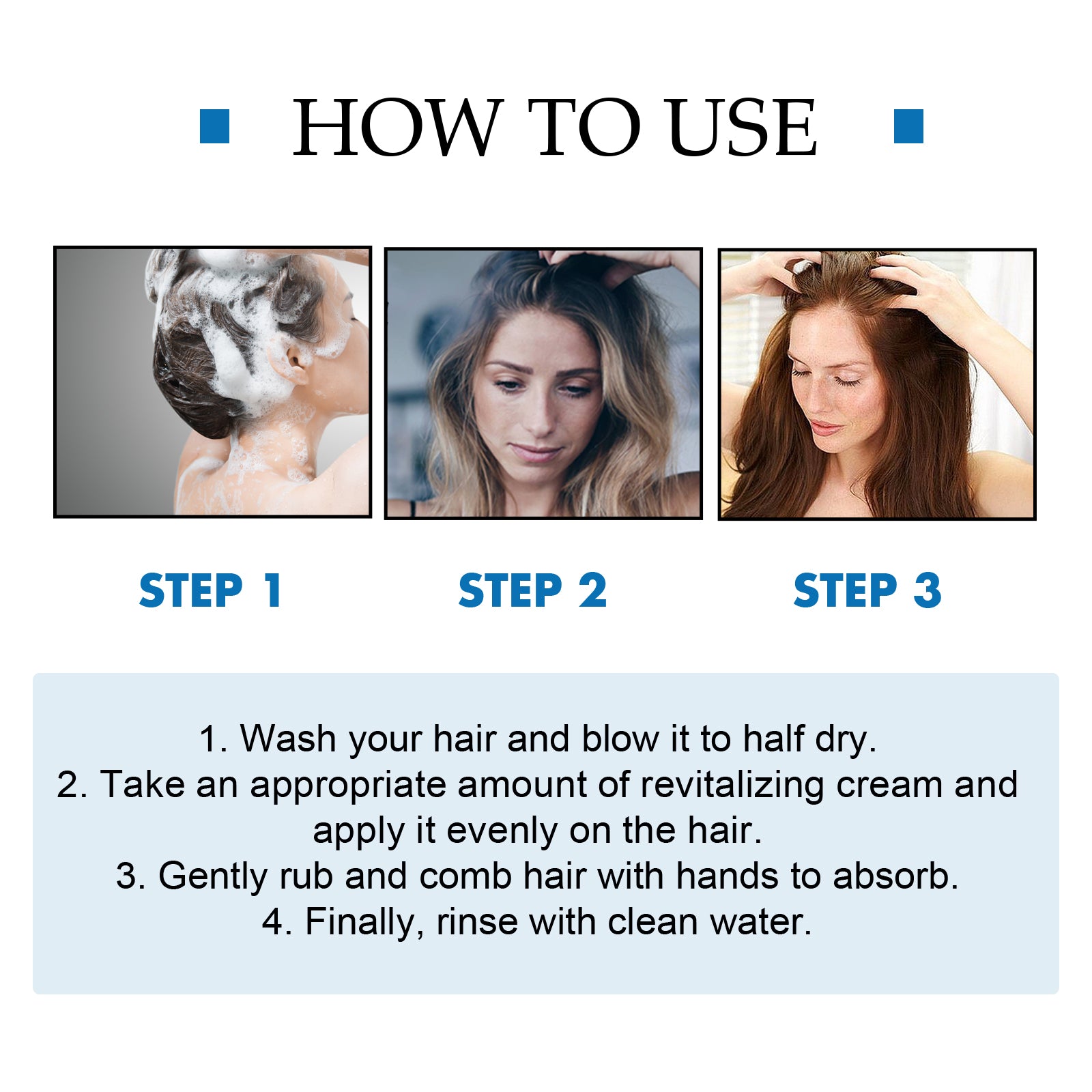 HOW TO USE

STEP 1

STEP 2

STEP 3

1. Wash your hair and blow it to half dry.
2. Take an appropriate amount of revitalizing cream and apply it evenly on the hair.
3. Gently rub and comb hair with hands to absorb.
4. Finally, rinse with clean water.