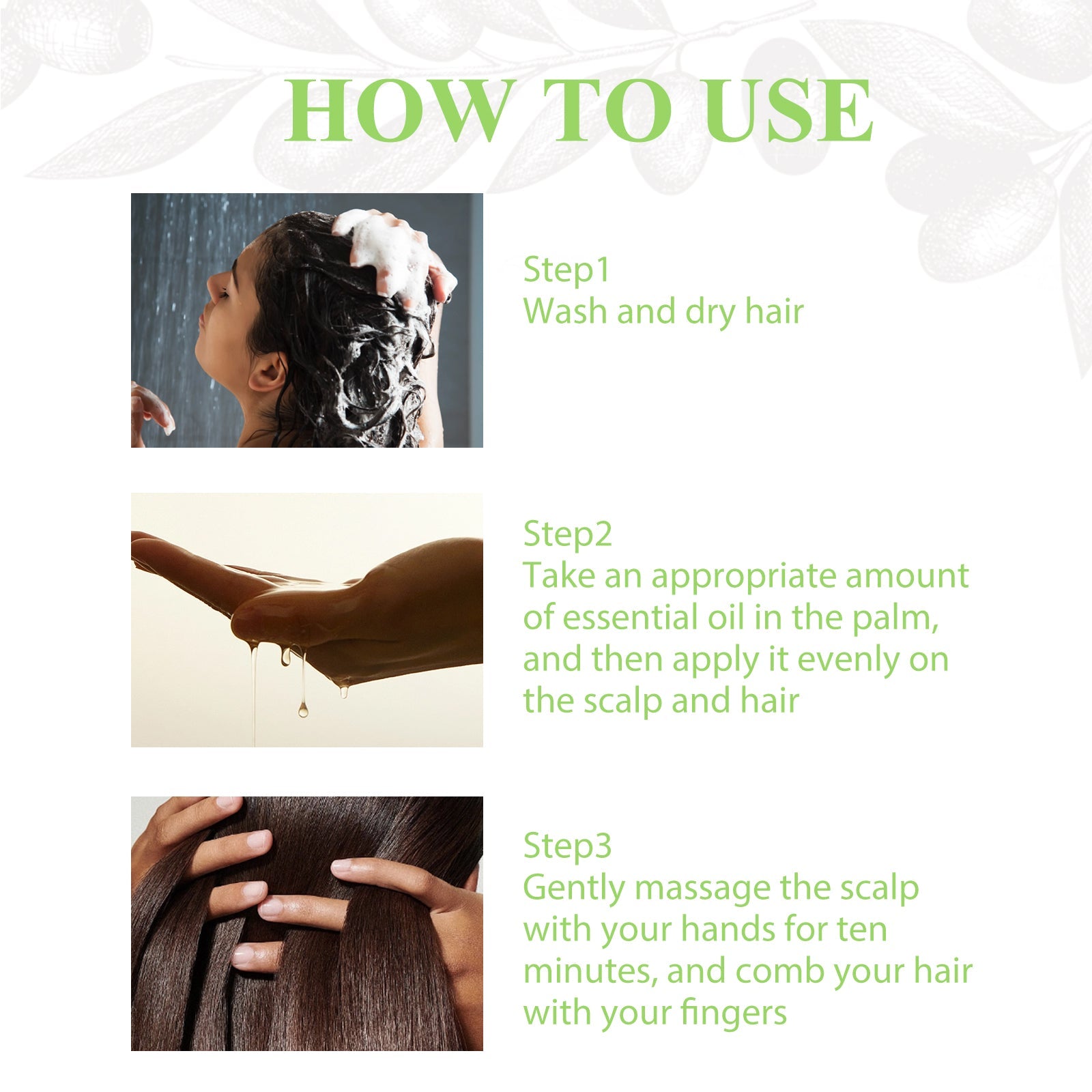 HOW TO USE

Step1
Wash and dry hair

Step2
Take an appropriate amount of essential oil in the palm, and then apply it evenly on the scalp and hair

Step3
Gently massage the scalp with your hands for ten minutes, and comb your hair with your fingers