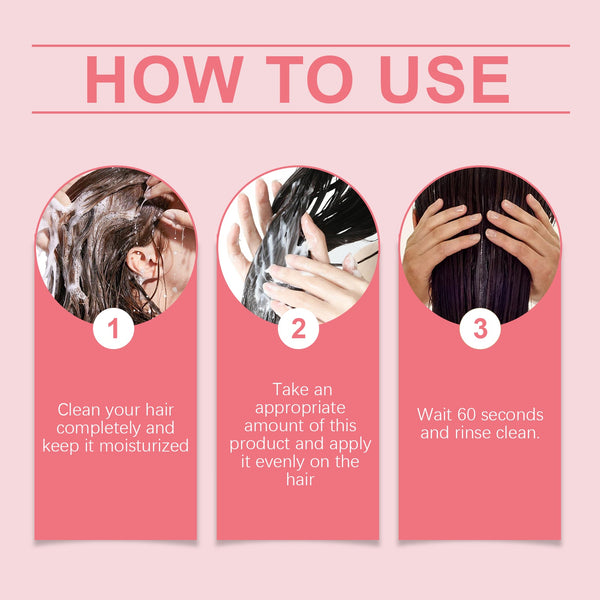 HOW TO USE

1

Clean your hair completely and keep it moisturized

2

Take an appropriate amount of this product and apply it evenly on the hair

3

Wait 60 seconds and rinse clean.