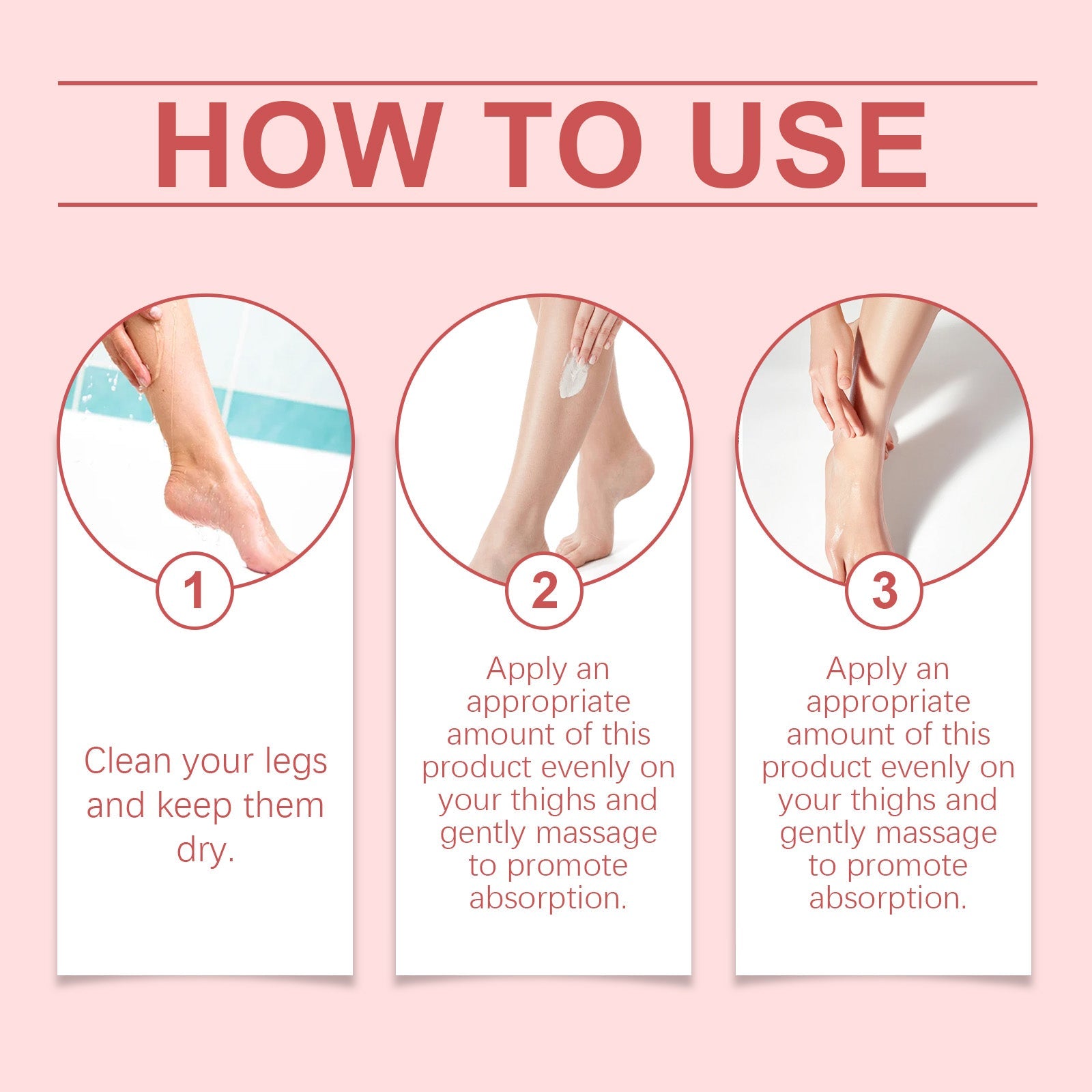 HOW TO USE

1

Clean your legs and keep them dry.

2

Apply an appropriate amount of this product evenly on your thighs and gently massage to promote absorption.

3

Apply an appropriate amount of this product evenly on your thighs and gently massage to promote absorption.