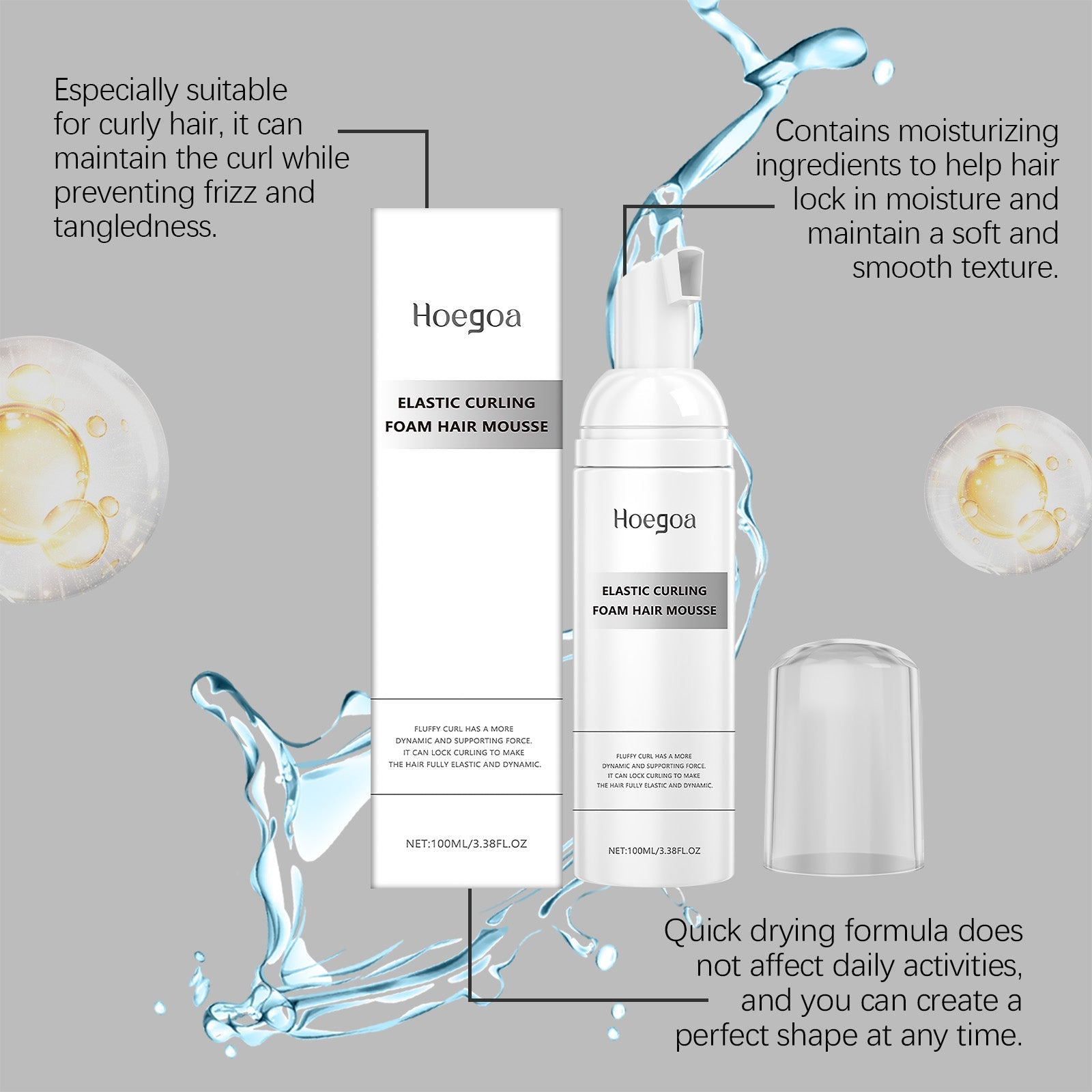 Especially suitable for curly hair, it can maintain the curl while preventing frizz and tangledness.

Contains moisturizing ingredients to help hair lock in moisture and maintain a soft and smooth texture.

Hoegoa

ELASTIC CURLING FOAM HAIR MOUSSE

FLUFFY CURL HAS A MORE DYNAMIC AND SUPPORTING FORCE. IT CAN LOCK CURLING TO MAKE THE HAIR FULLY ELASTIC AND DYNAMIC.

NET:100ML/3.38FL.OZ

Hoegoa

ELASTIC CURLING FOAM HAIR MOUSSE

FLUFFY CURL HAS A MORE DYNAMIC AND SUPPORTING FORCE. IT CAN LOCK CURLING TO MAKE THE HAIR FULLY ELASTIC AND DYNAMIC.

NET:100ML/3.38FL.OZ

Quick drying formula does not affect daily activities, and you can create a perfect shape at any time.