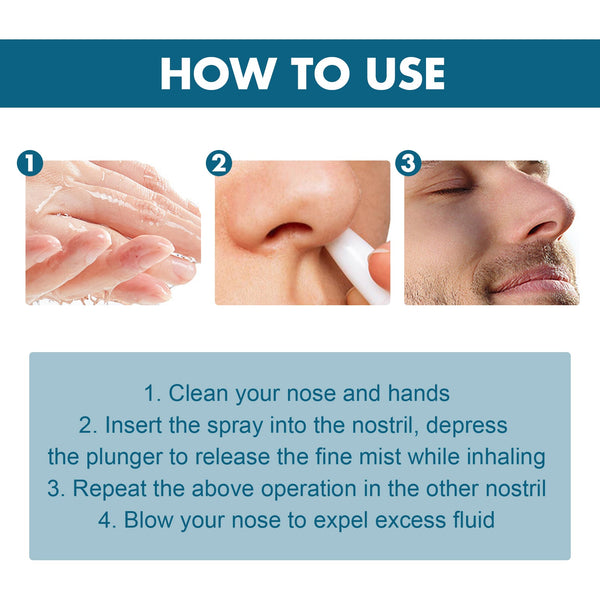 HOW TO USE

1

2

3

1. Clean your nose and hands
2. Insert the spray into the nostril, depress the plunger to release the fine mist while inhaling
3. Repeat the above operation in the other nostril
4. Blow your nose to expel excess fluid