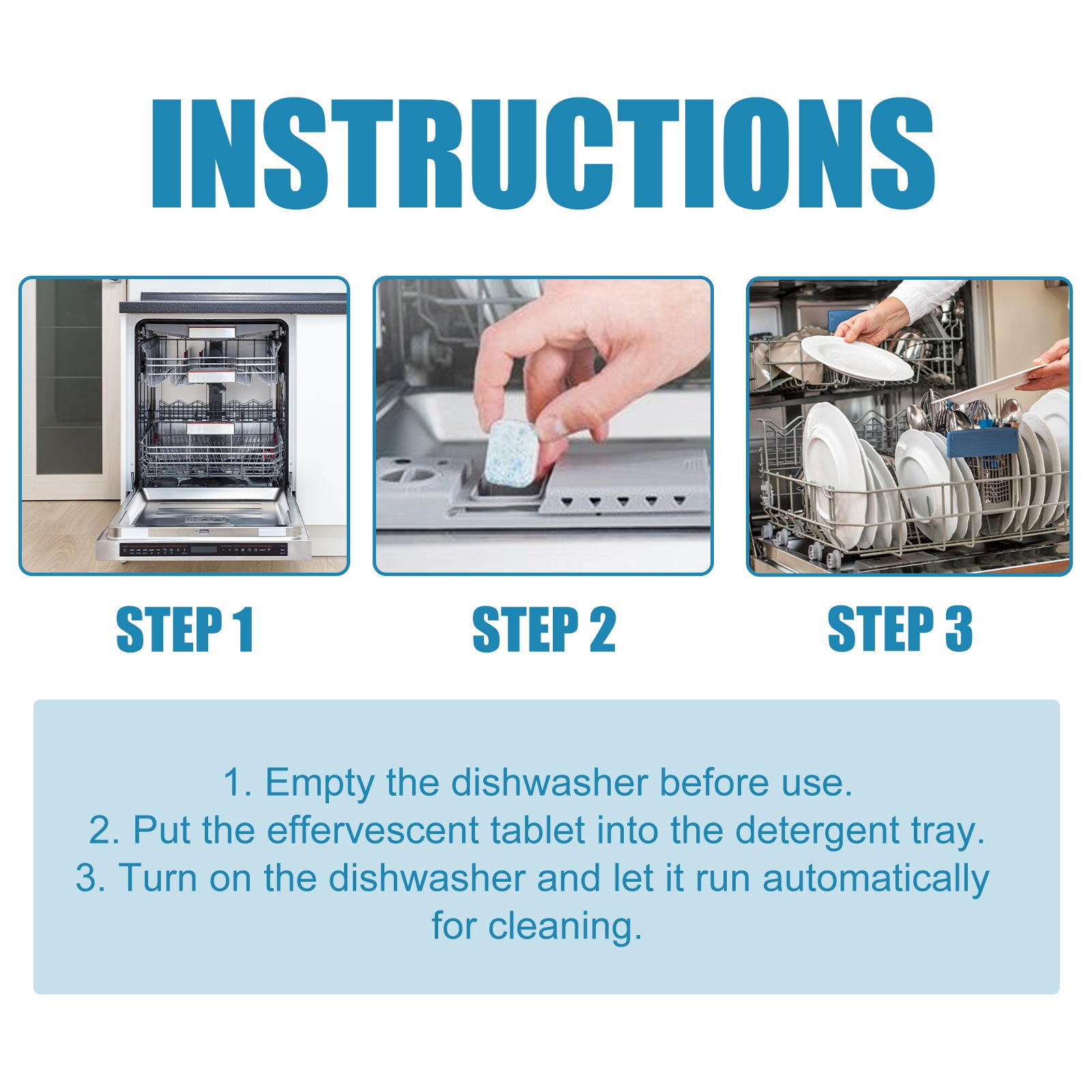 INSTRUCTIONS

STEP 1

STEP 2

STEP 3

1. Empty the dishwasher before use.
2. Put the effervescent tablet into the detergent tray.
3. Turn on the dishwasher and let it run automatically for cleaning.