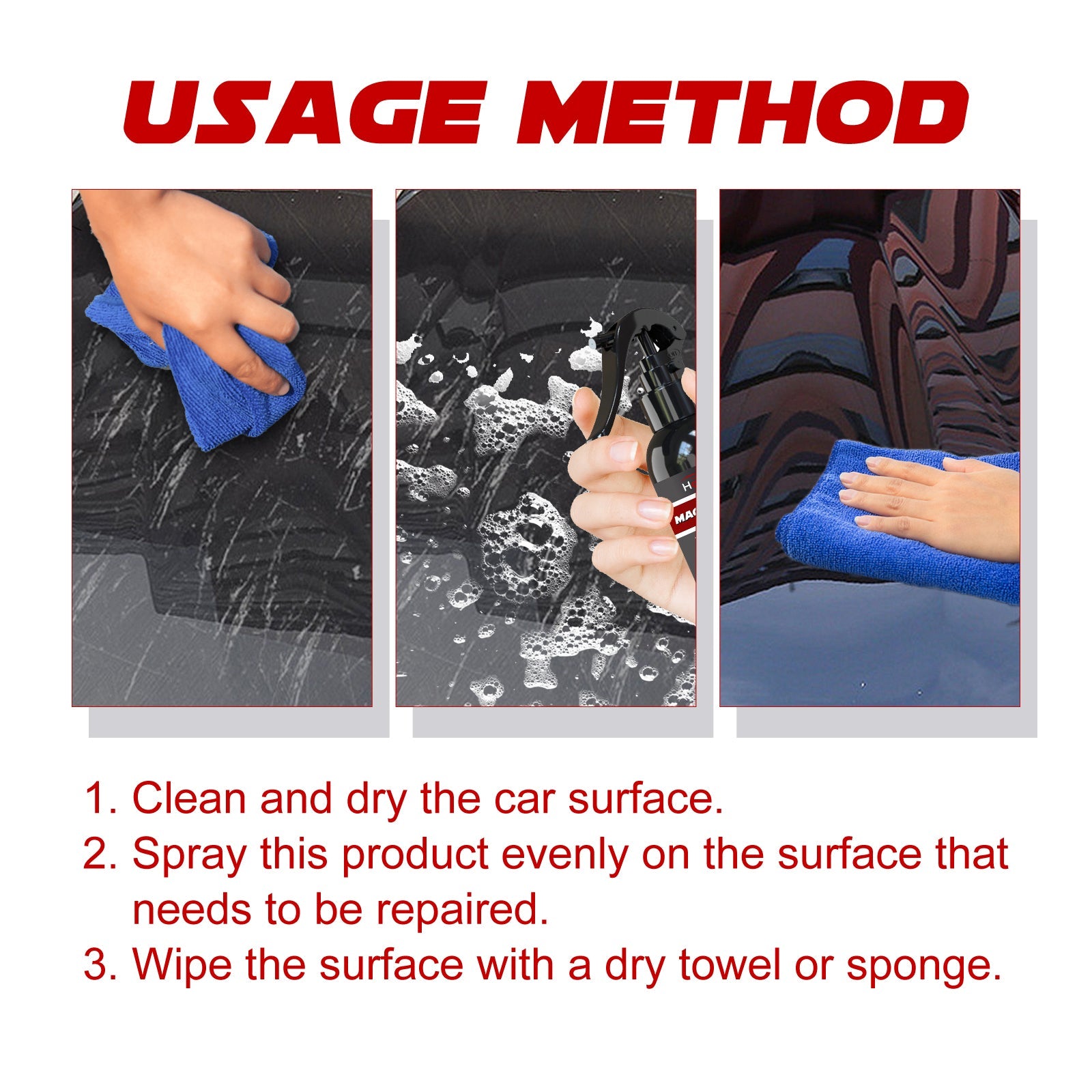 USAGE METHOD

H
MAG

1. Clean and dry the car surface.
2. Spray this product evenly on the surface that needs to be repaired.
3. Wipe the surface with a dry towel or sponge.