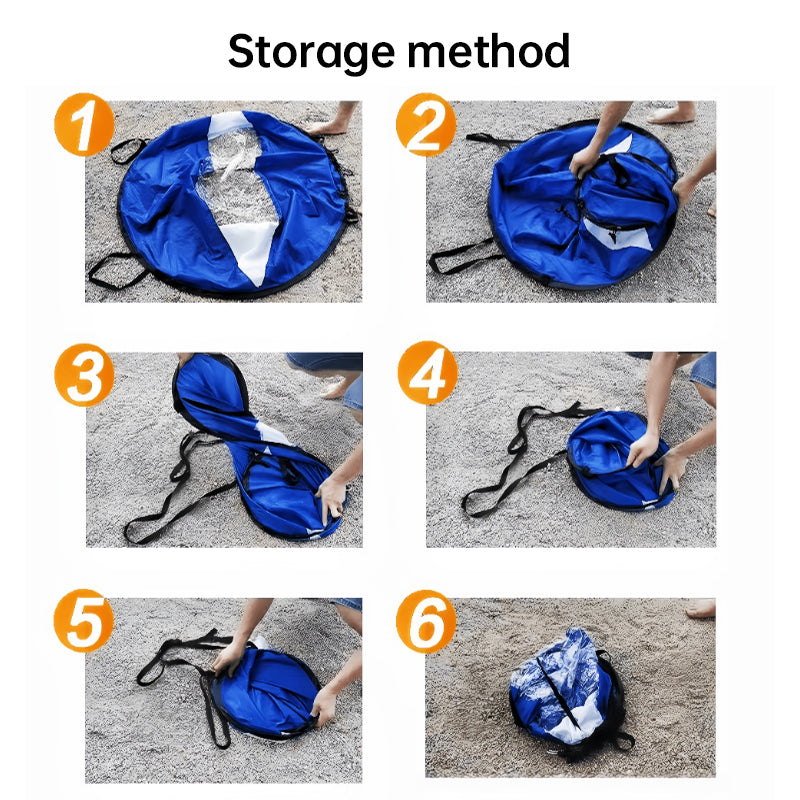 Storage method

1

2

3

4

5

6