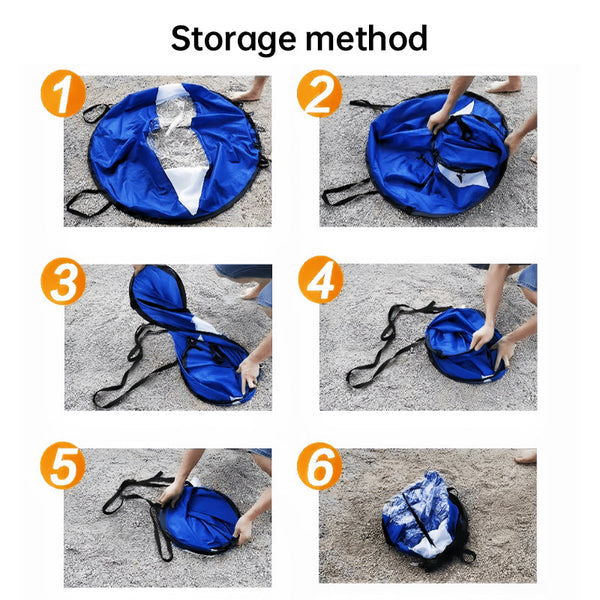 Storage method

1

2

3

4

5

6