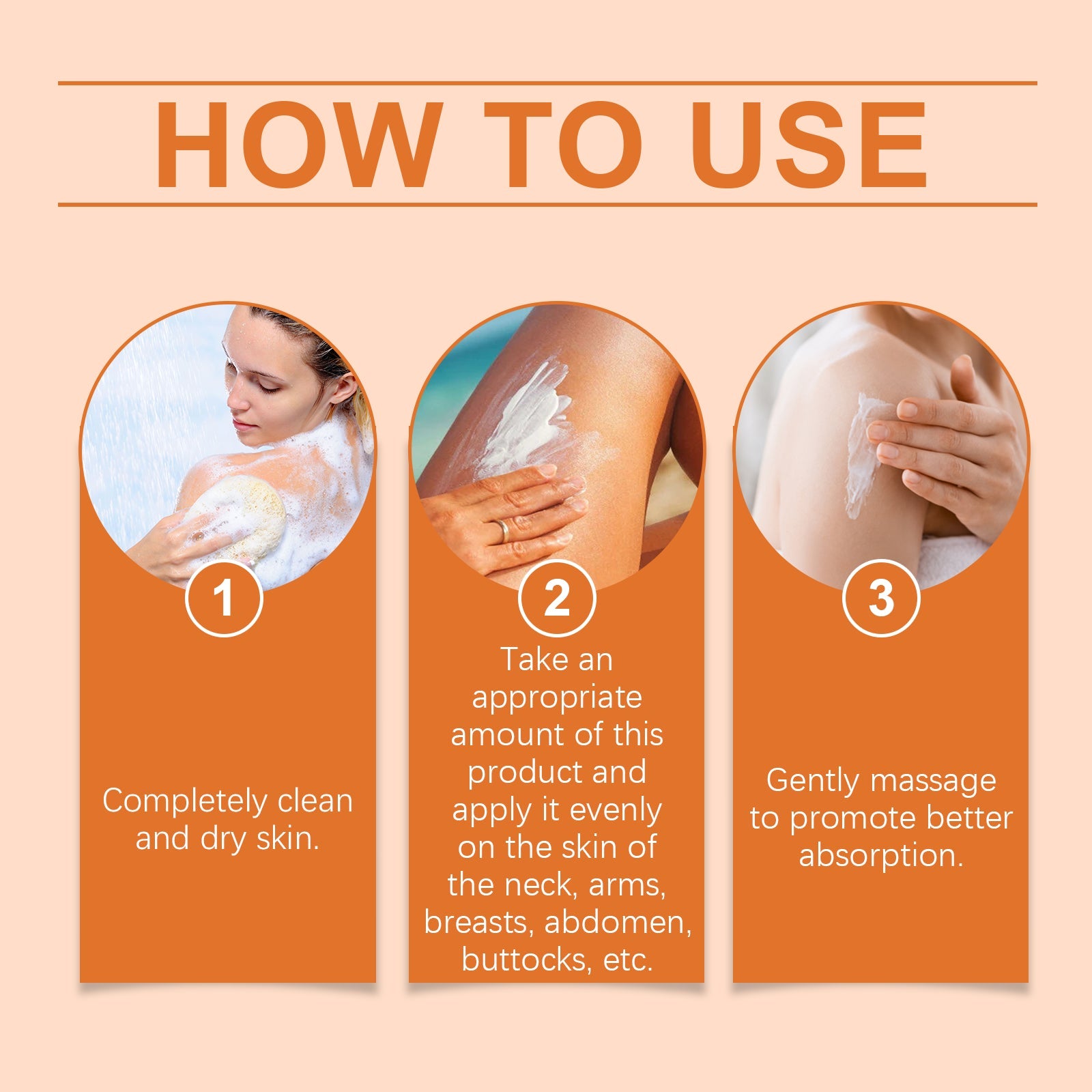 HOW TO USE

1

Completely clean and dry skin.

2

Take an appropriate amount of this product and apply it evenly on the skin of the neck, arms, breasts, abdomen, buttocks, etc.

3

Gently massage to promote better absorption.