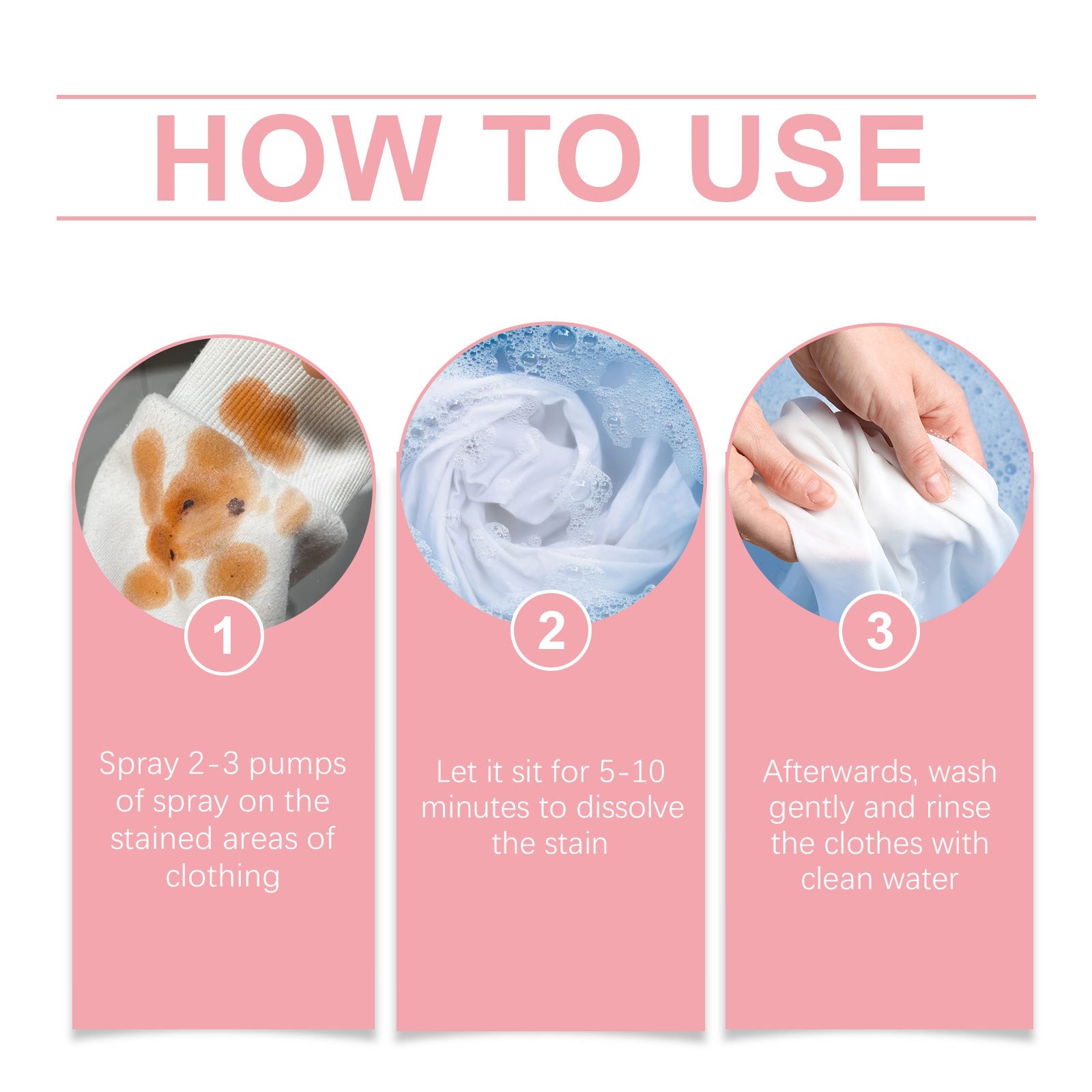 HOW TO USE

1

Spray 2-3 pumps of spray on the stained areas of clothing

2

Let it sit for 5-10 minutes to dissolve the stain

3

Afterwards, wash gently and rinse the clothes with clean water