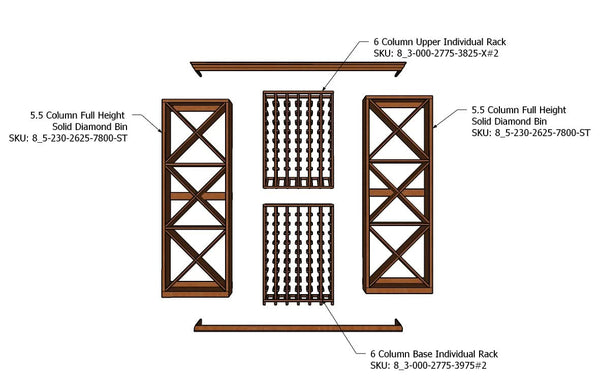 6 Column Upper Individual Rack
SKU: 8_3-000-2775-3825-X#2

5.5 Column Full Height
Solid Diamond Bin
SKU: 8_5-230-2625-7800-ST

5.5 Column Full Height
Solid Diamond Bin
SKU: 8_5-230-2625-7800-ST

6 Column Base Individual Rack
SKU: 8_3-000-2775-3975#2