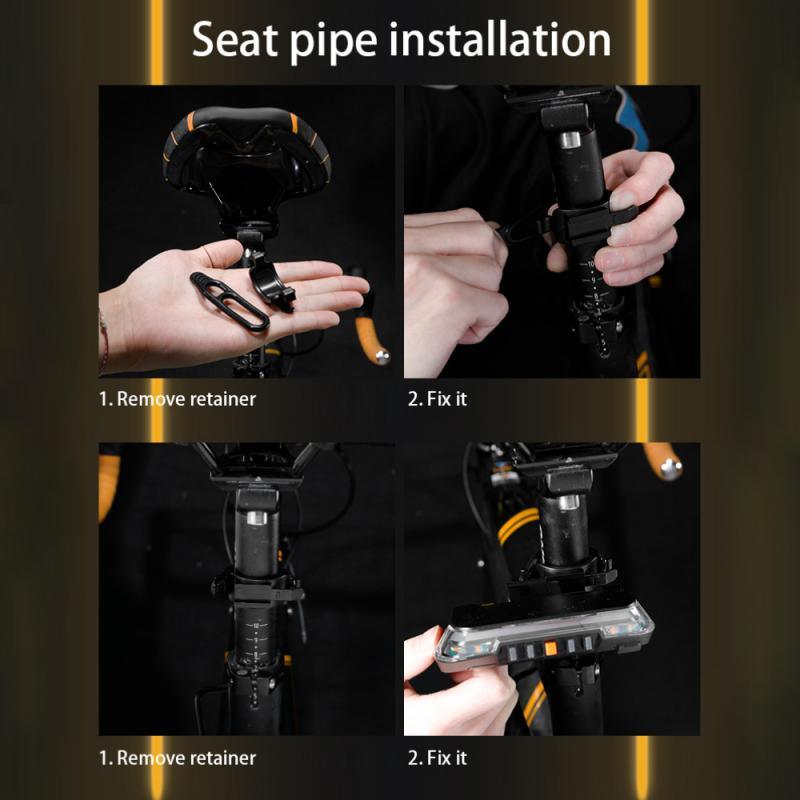 Seat pipe installation

1. Remove retainer

2. Fix it

1. Remove retainer

2. Fix it