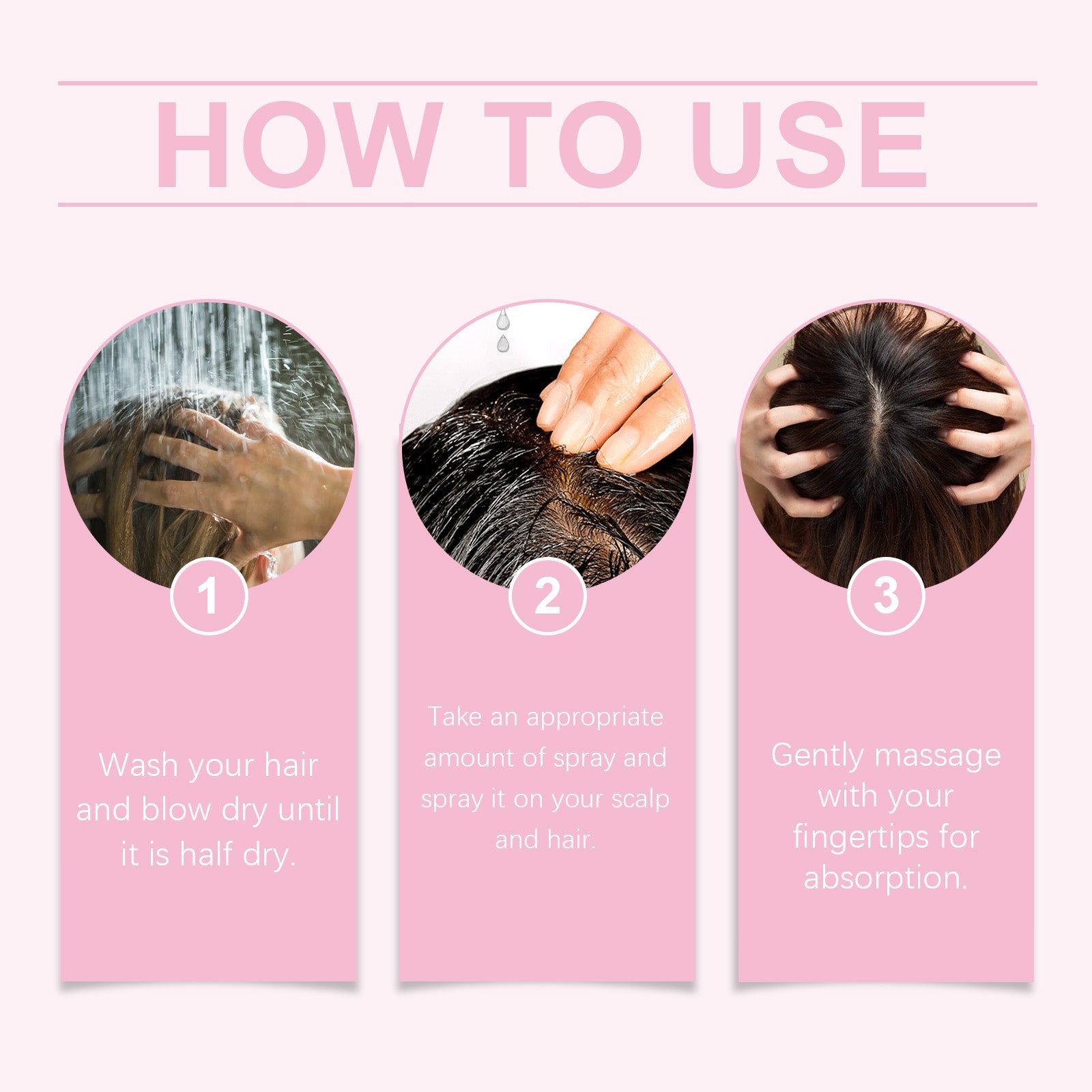 HOW TO USE

1

Wash your hair and blow dry until it is half dry.

2

Take an appropriate amount of spray and spray it on your scalp and hair.

3

Gently massage with your fingertips for absorption.