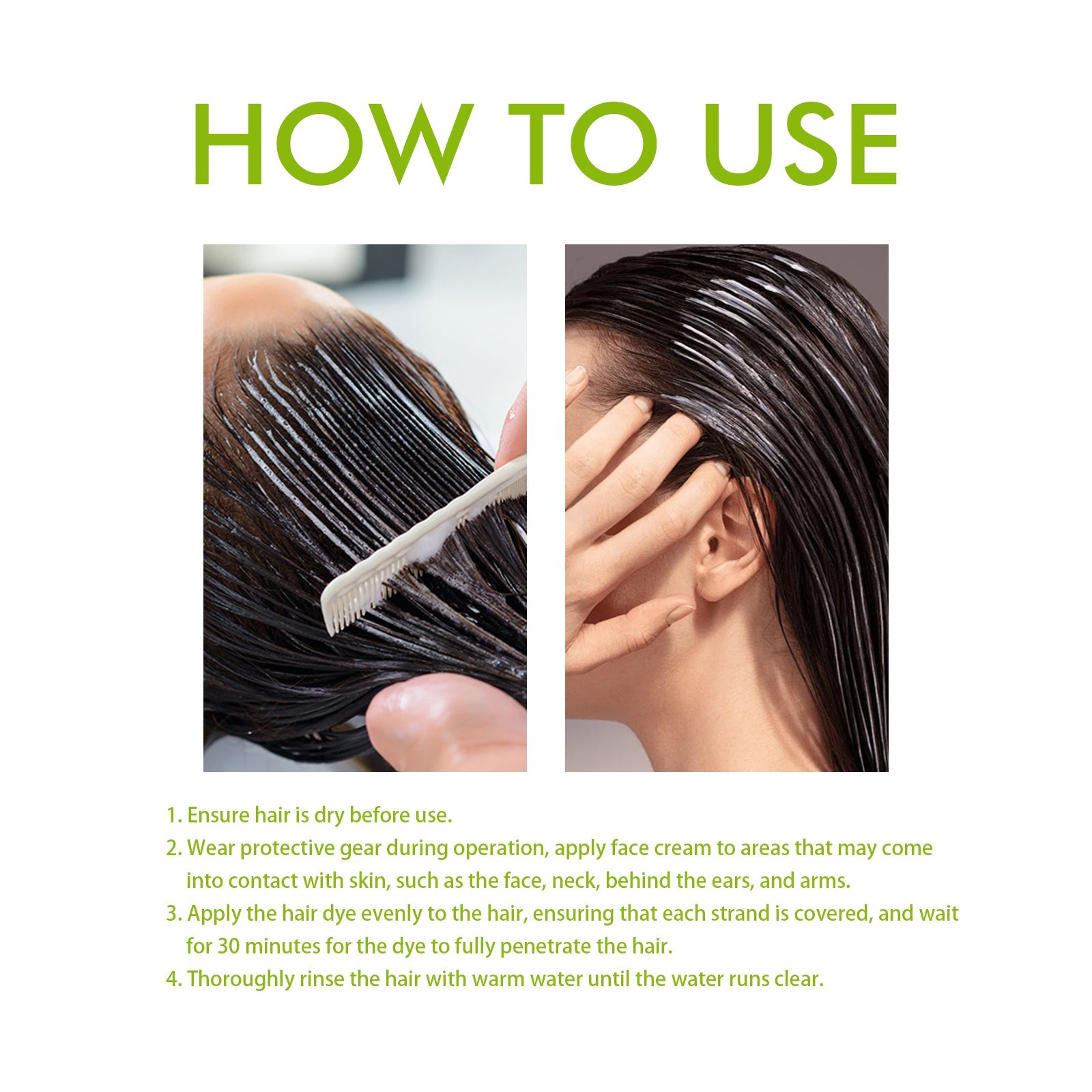 HOW TO USE

1. Ensure hair is dry before use.
2. Wear protective gear during operation, apply face cream to areas that may come into contact with skin, such as the face, neck, behind the ears, and arms.
3. Apply the hair dye evenly to the hair, ensuring that each strand is covered, and wait for 30 minutes for the dye to fully penetrate the hair.
4. Thoroughly rinse the hair with warm water until the water runs clear.