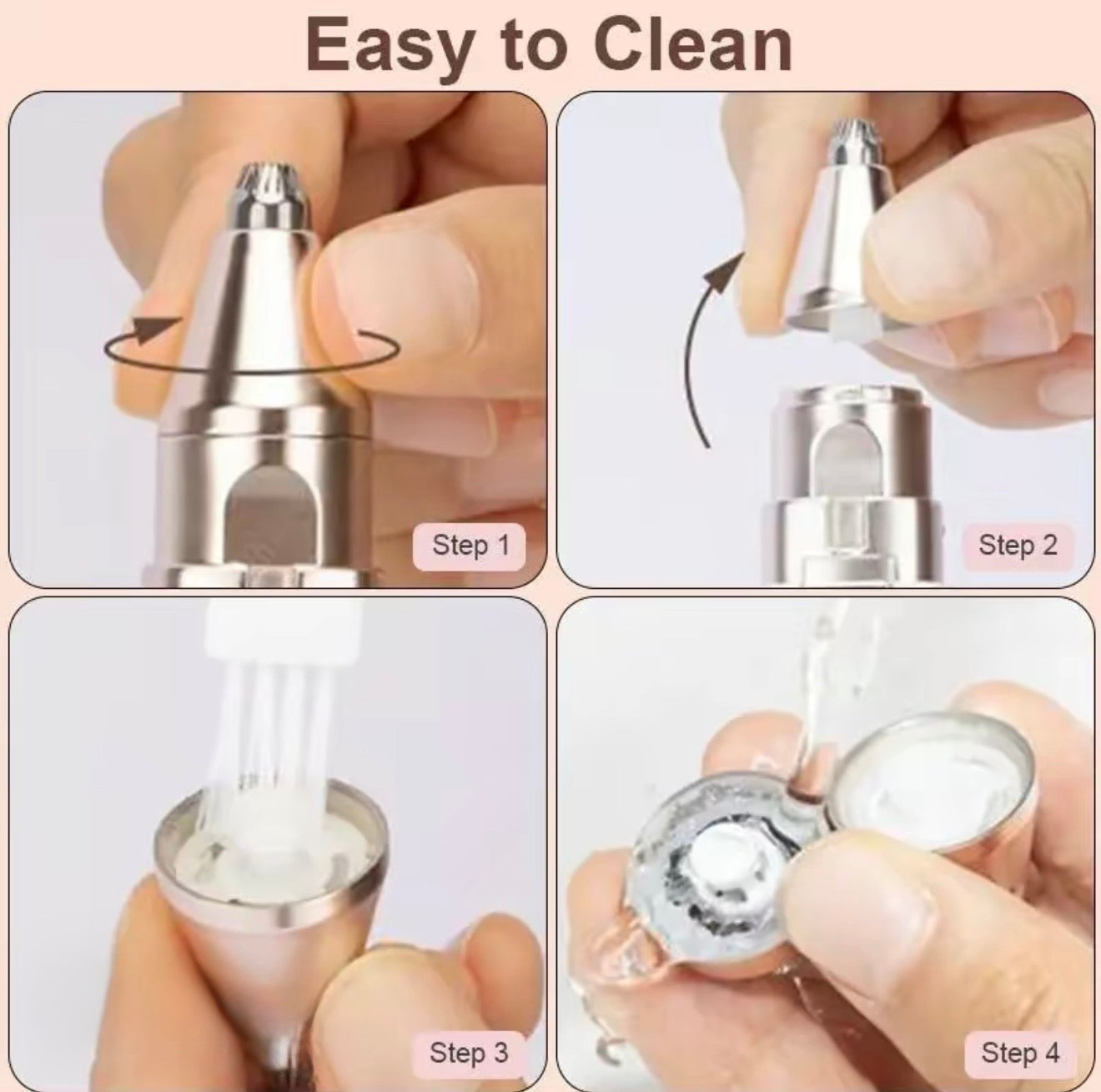 Easy to Clean

Step 1

Step 2

Step 3

Step 4