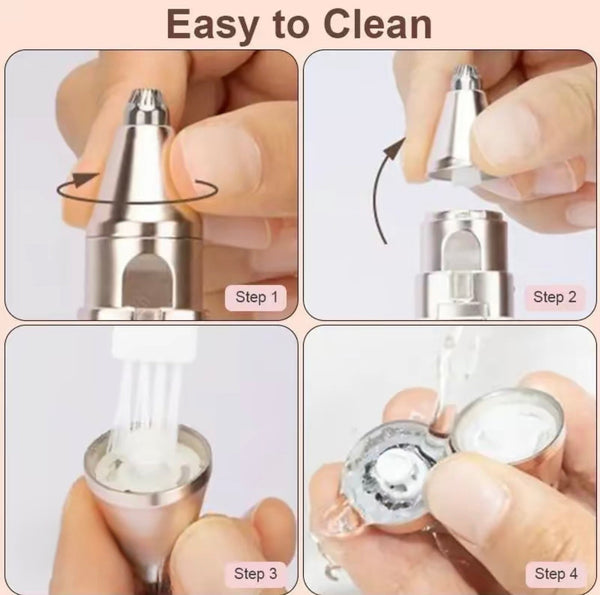 Easy to Clean

Step 1

Step 2

Step 3

Step 4