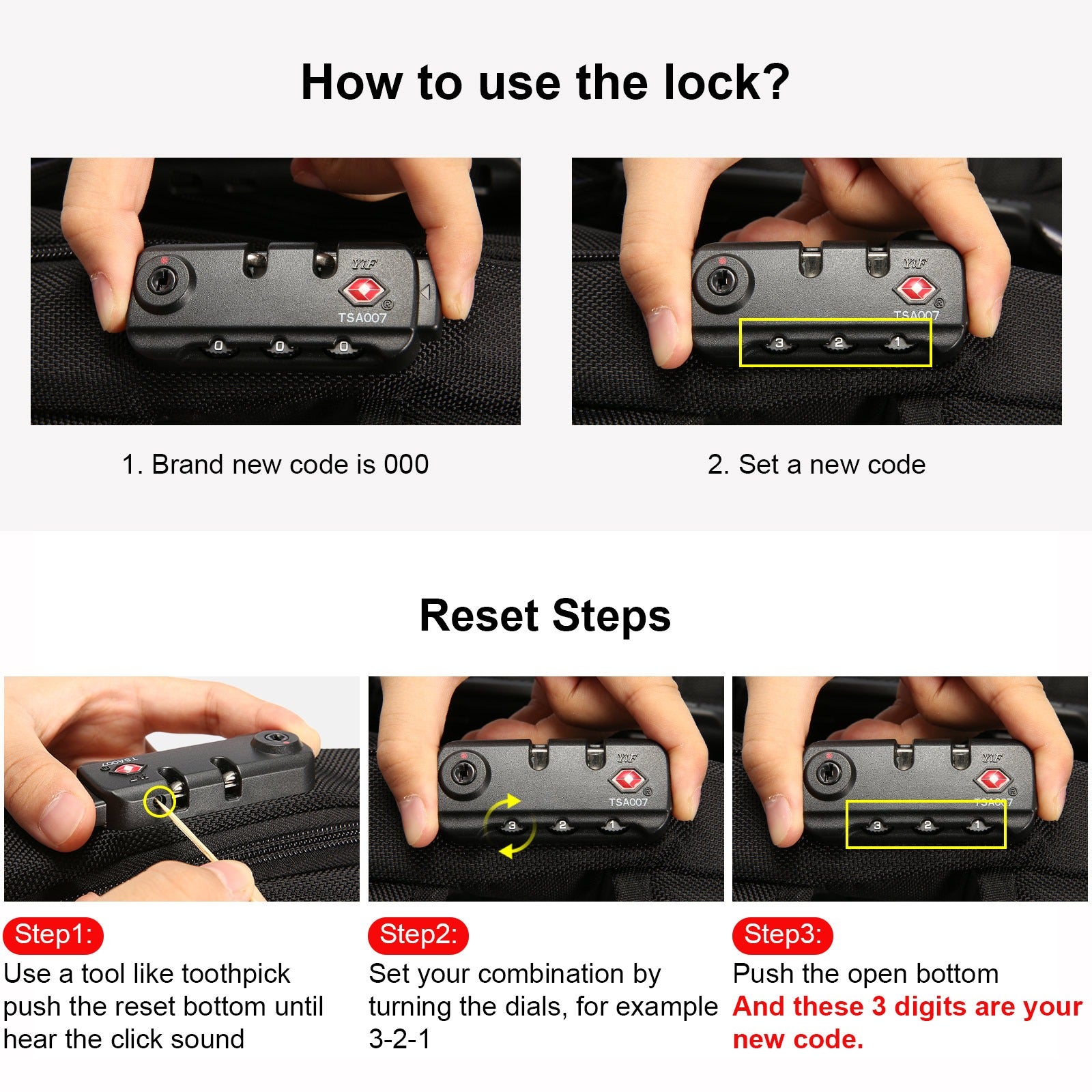 How to use the lock?

YIF
TSA007
0 0 0

YIF
TSA007
3 2 1

1. Brand new code is 000

2. Set a new code

Reset Steps

TSA007

YIF
TSA007
3 2 1

YIF
TSA007
3 2 1

Step1:
Use a tool like toothpick push the reset bottom until hear the click sound

Step2:
Set your combination by turning the dials, for example 3-2-1

Step3:
Push the open bottom
And these 3 digits are your new code.