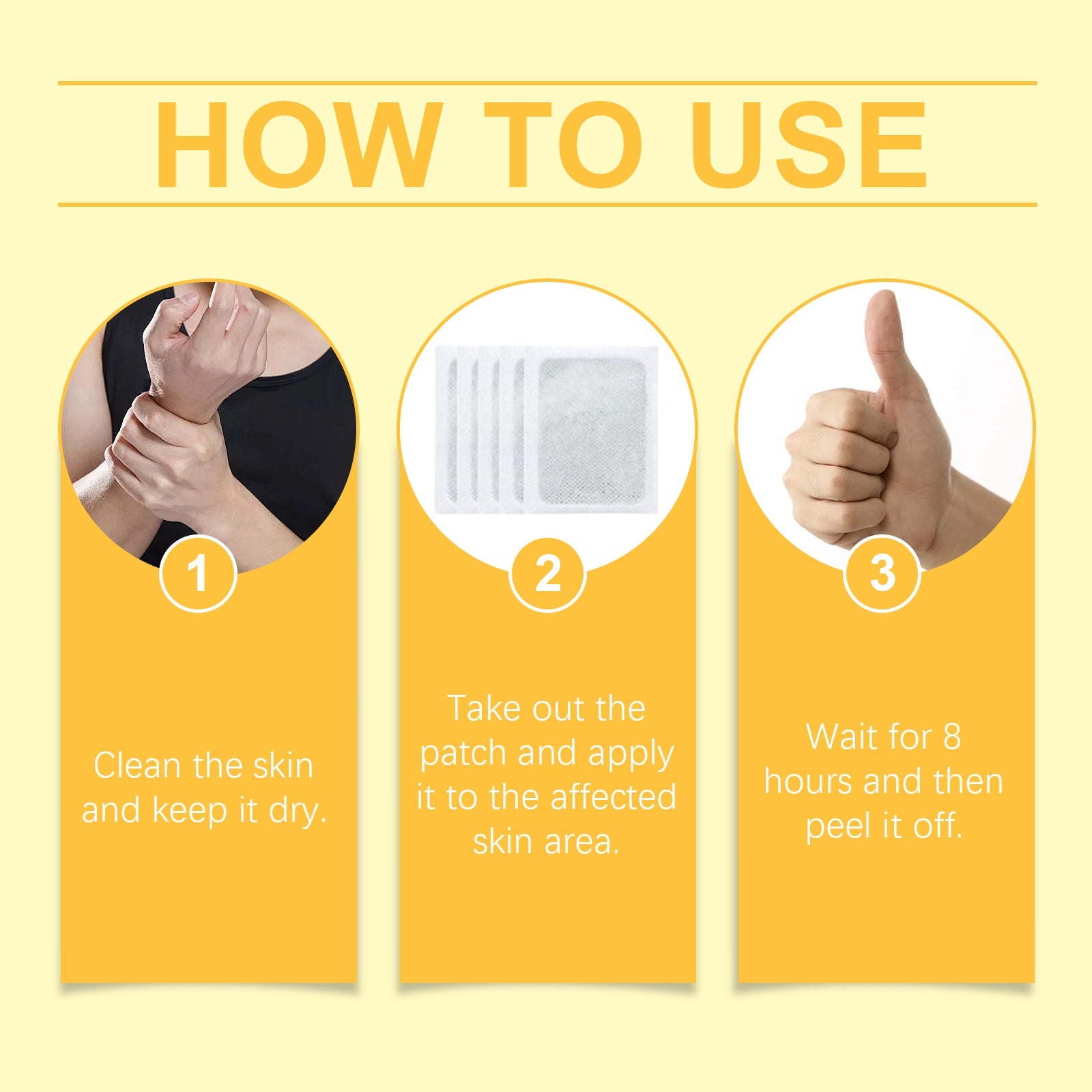 HOW TO USE

1

Clean the skin and keep it dry.

2

Take out the patch and apply it to the affected skin area.

3

Wait for 8 hours and then peel it off.