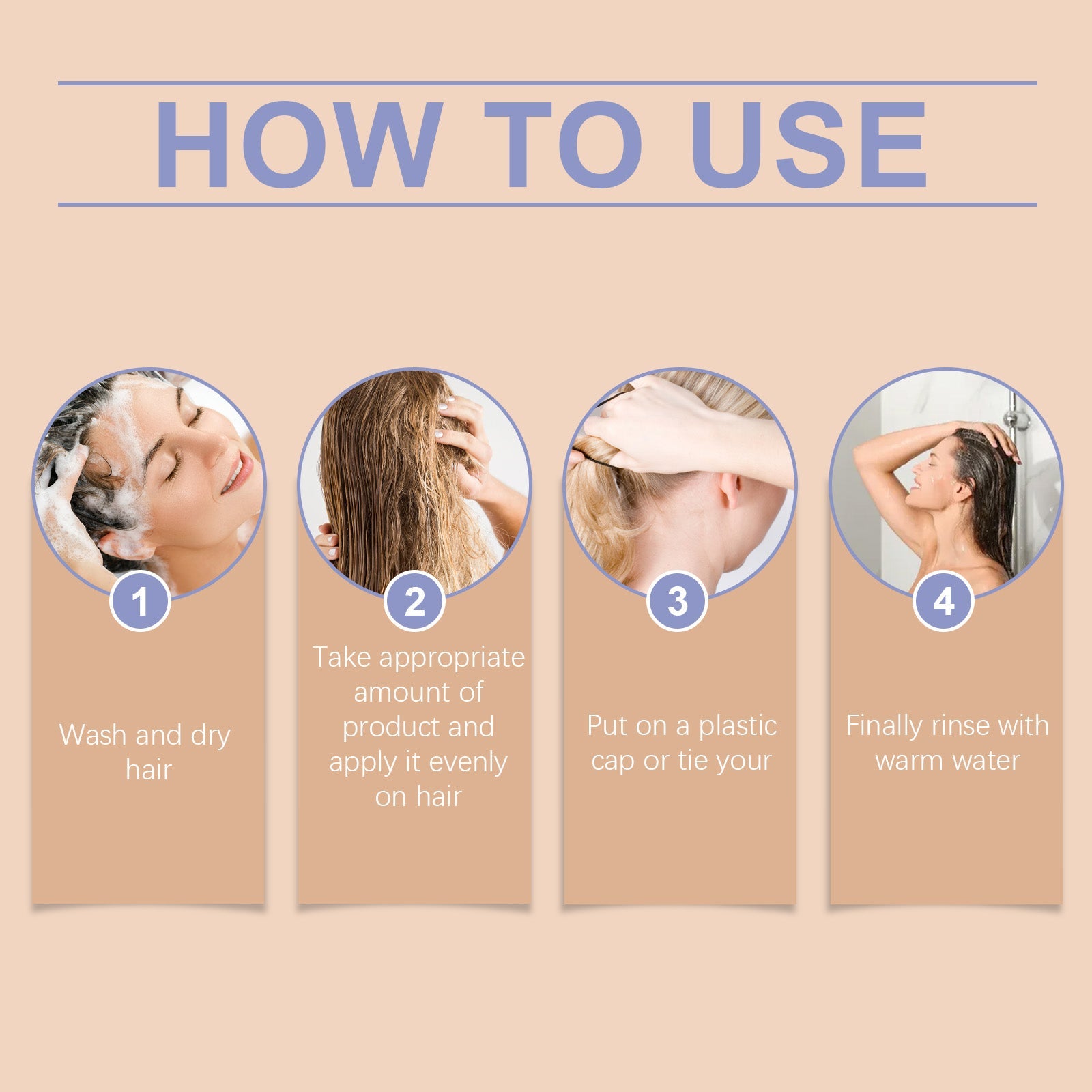 HOW TO USE

1

Wash and dry hair

2

Take appropriate amount of product and apply it evenly on hair

3

Put on a plastic cap or tie your

4

Finally rinse with warm water