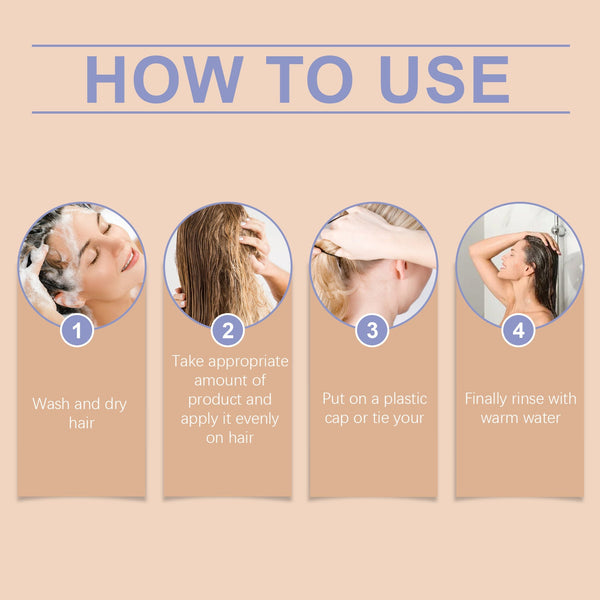 HOW TO USE

1

Wash and dry hair

2

Take appropriate amount of product and apply it evenly on hair

3

Put on a plastic cap or tie your

4

Finally rinse with warm water