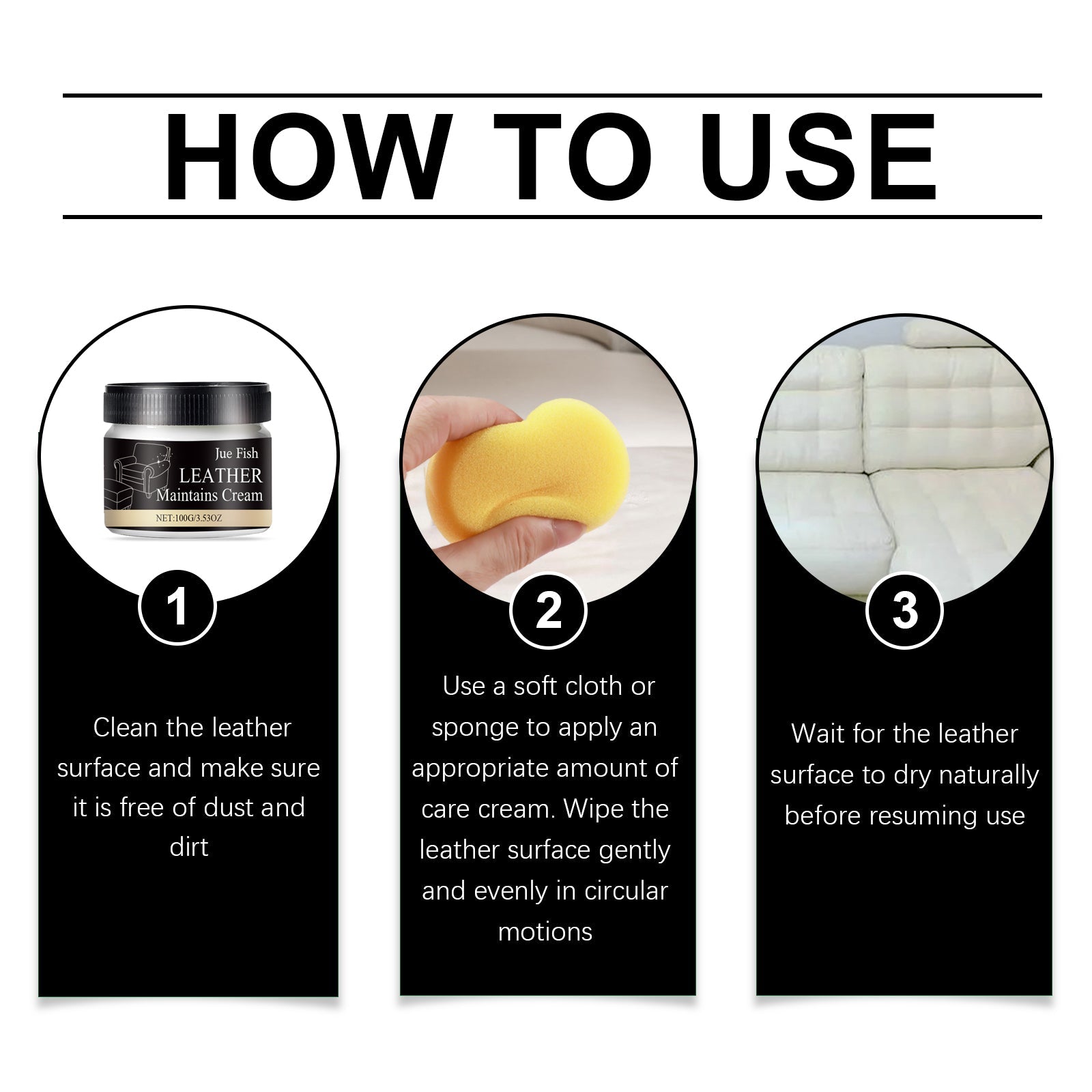 HOW TO USE

Jue Fish
LEATHER
Maintains Cream
NET:100G/3.53OZ

1

Clean the leather surface and make sure it is free of dust and dirt

2

Use a soft cloth or sponge to apply an appropriate amount of care cream. Wipe the leather surface gently and evenly in circular motions

3

Wait for the leather surface to dry naturally before resuming use