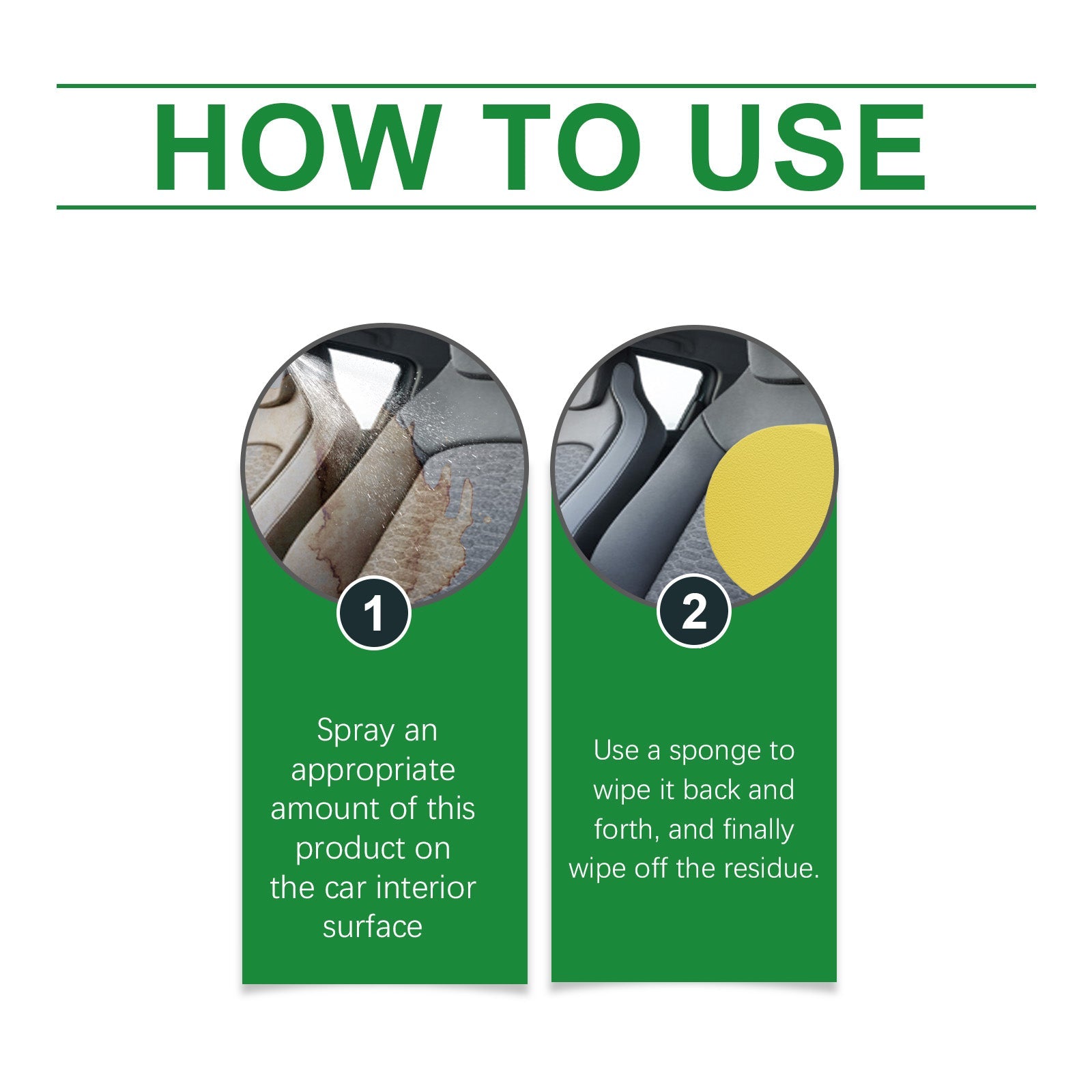 HOW TO USE

1

Spray an appropriate amount of this product on the car interior surface

2

Use a sponge to wipe it back and forth, and finally wipe off the residue.