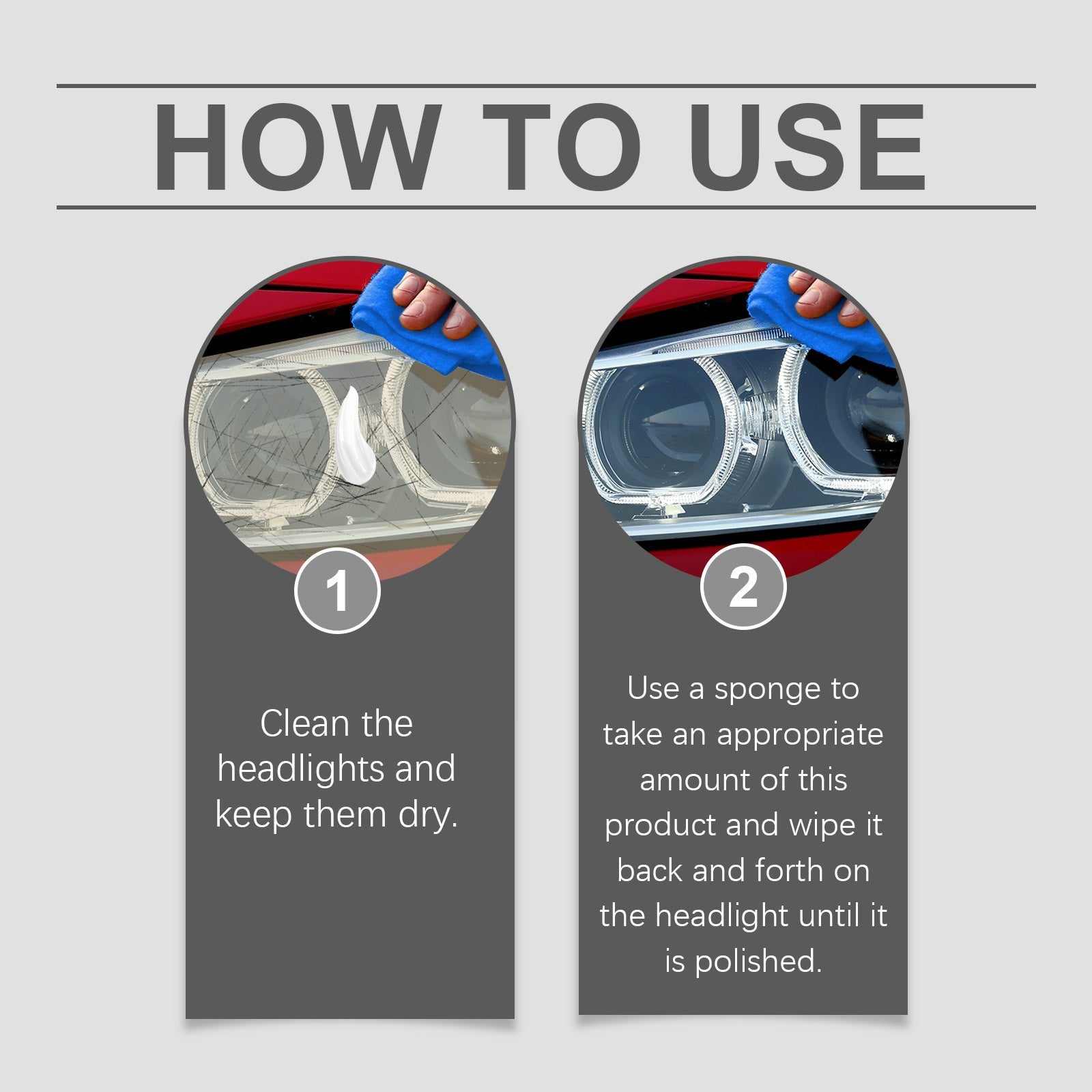 HOW TO USE

1

Clean the headlights and keep them dry.

2

Use a sponge to take an appropriate amount of this product and wipe it back and forth on the headlight until it is polished.