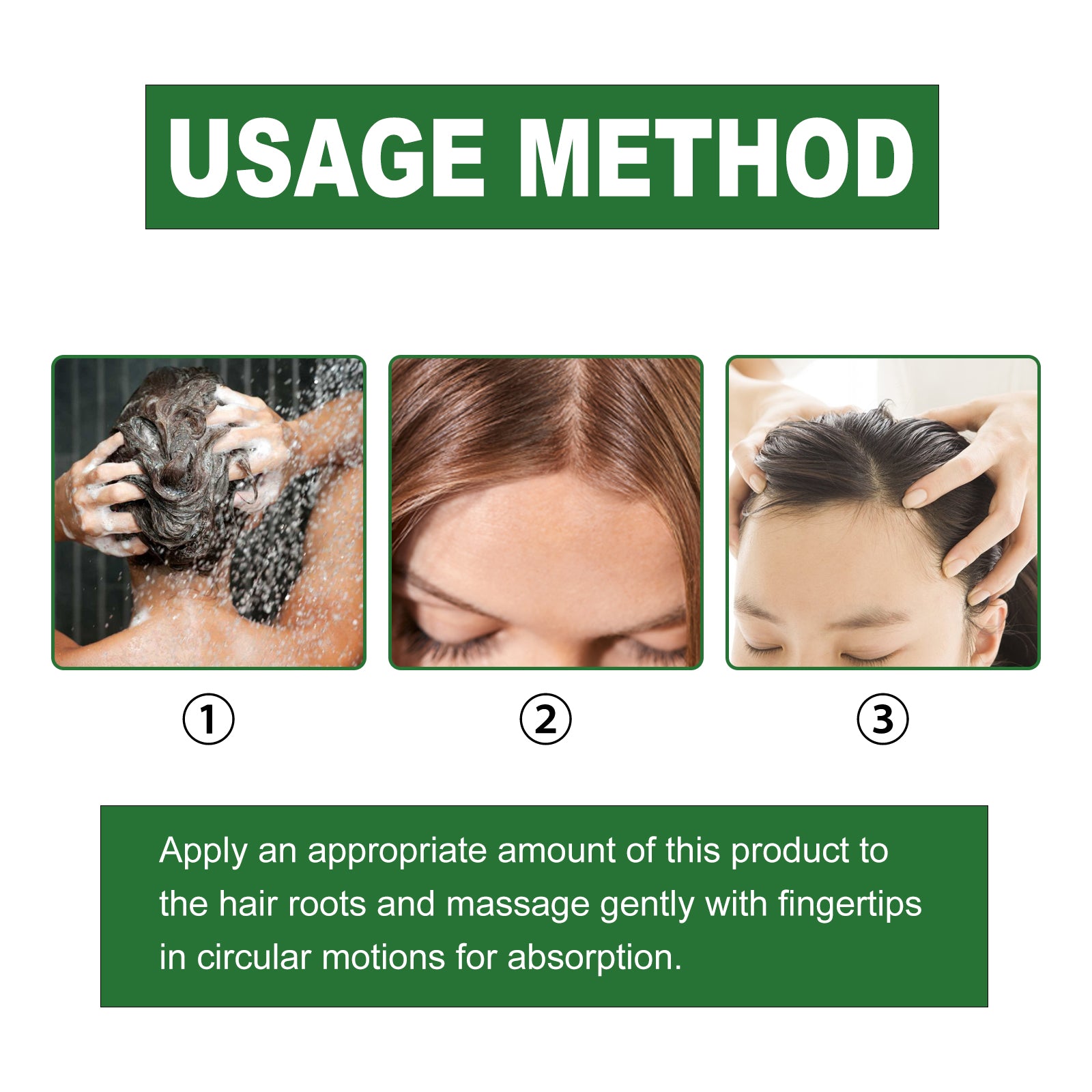 USAGE METHOD

①

②

③

Apply an appropriate amount of this product to the hair roots and massage gently with fingertips in circular motions for absorption.