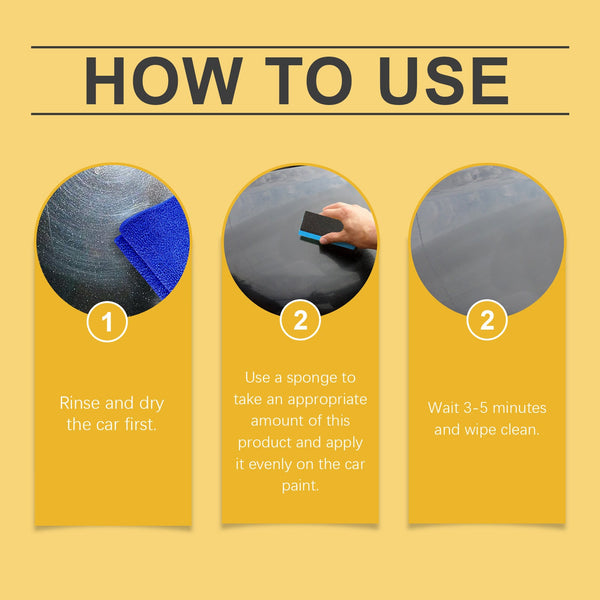 HOW TO USE

1

Rinse and dry the car first.

2

Use a sponge to take an appropriate amount of this product and apply it evenly on the car paint.

2

Wait 3-5 minutes and wipe clean.