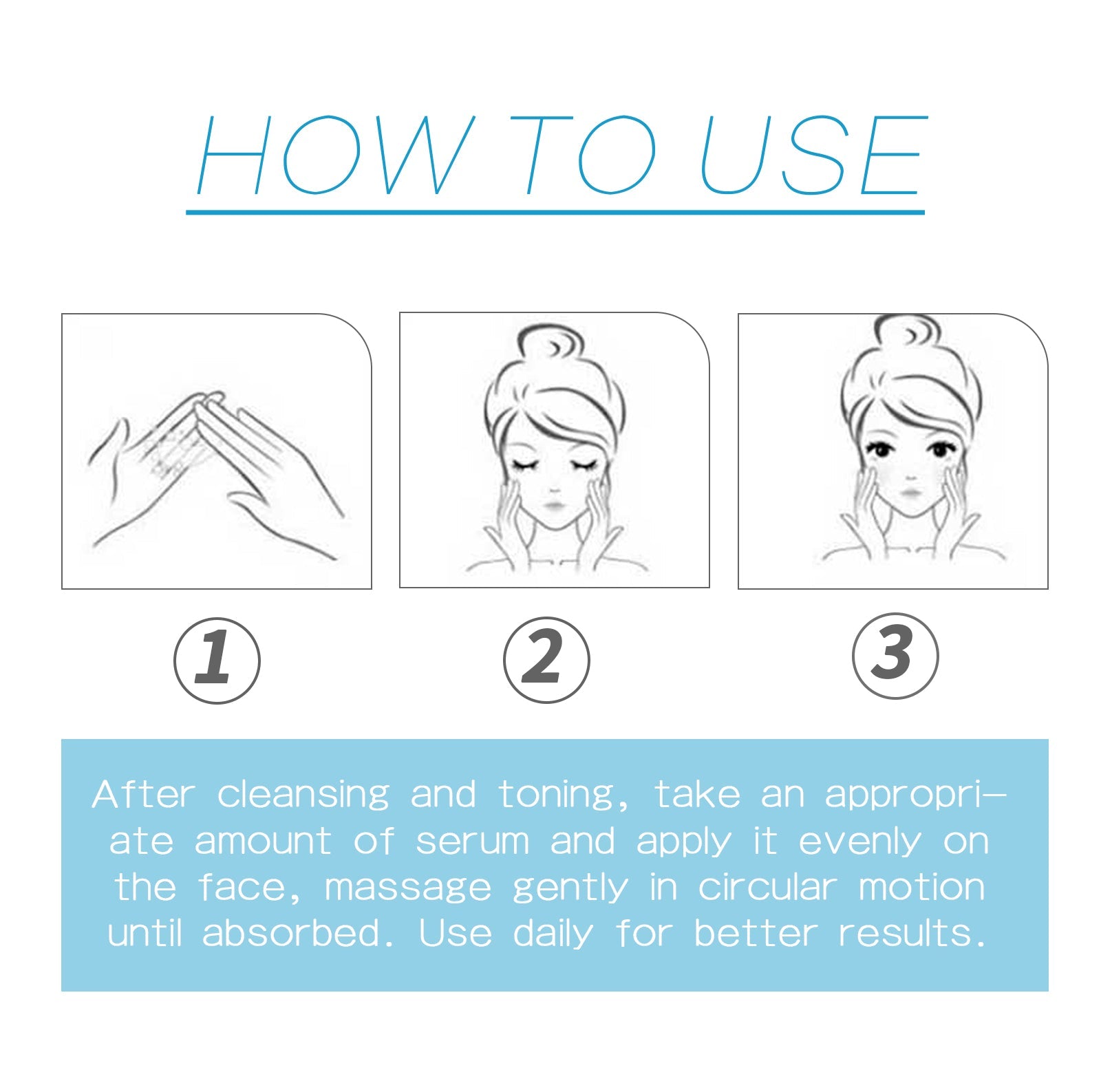 HOW TO USE

1

2

3

After cleansing and toning, take an appropriate amount of serum and apply it evenly on the face, massage gently in circular motion until absorbed. Use daily for better results.