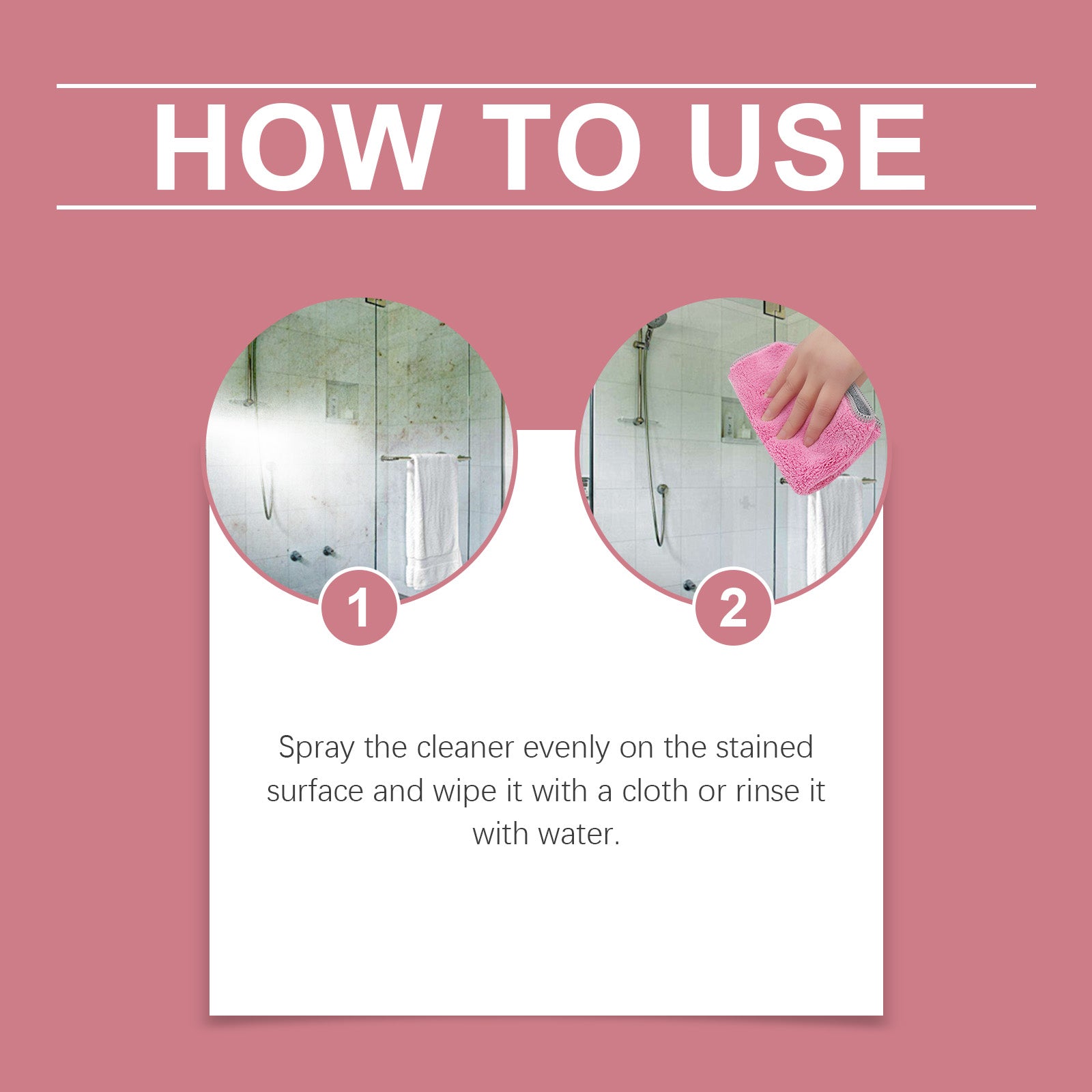 HOW TO USE

1

2

Spray the cleaner evenly on the stained surface and wipe it with a cloth or rinse it with water.