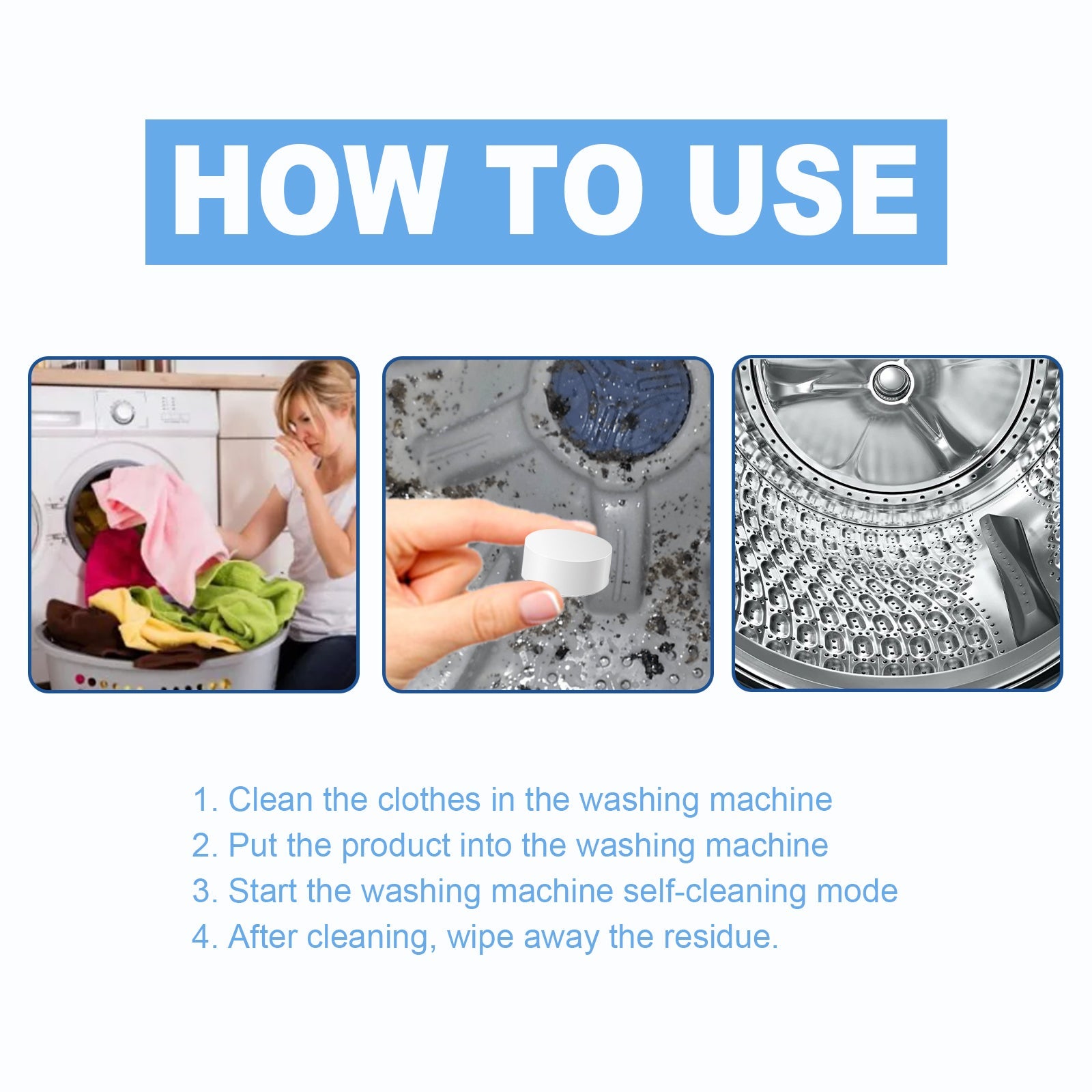 HOW TO USE

1. Clean the clothes in the washing machine
2. Put the product into the washing machine
3. Start the washing machine self-cleaning mode
4. After cleaning, wipe away the residue.