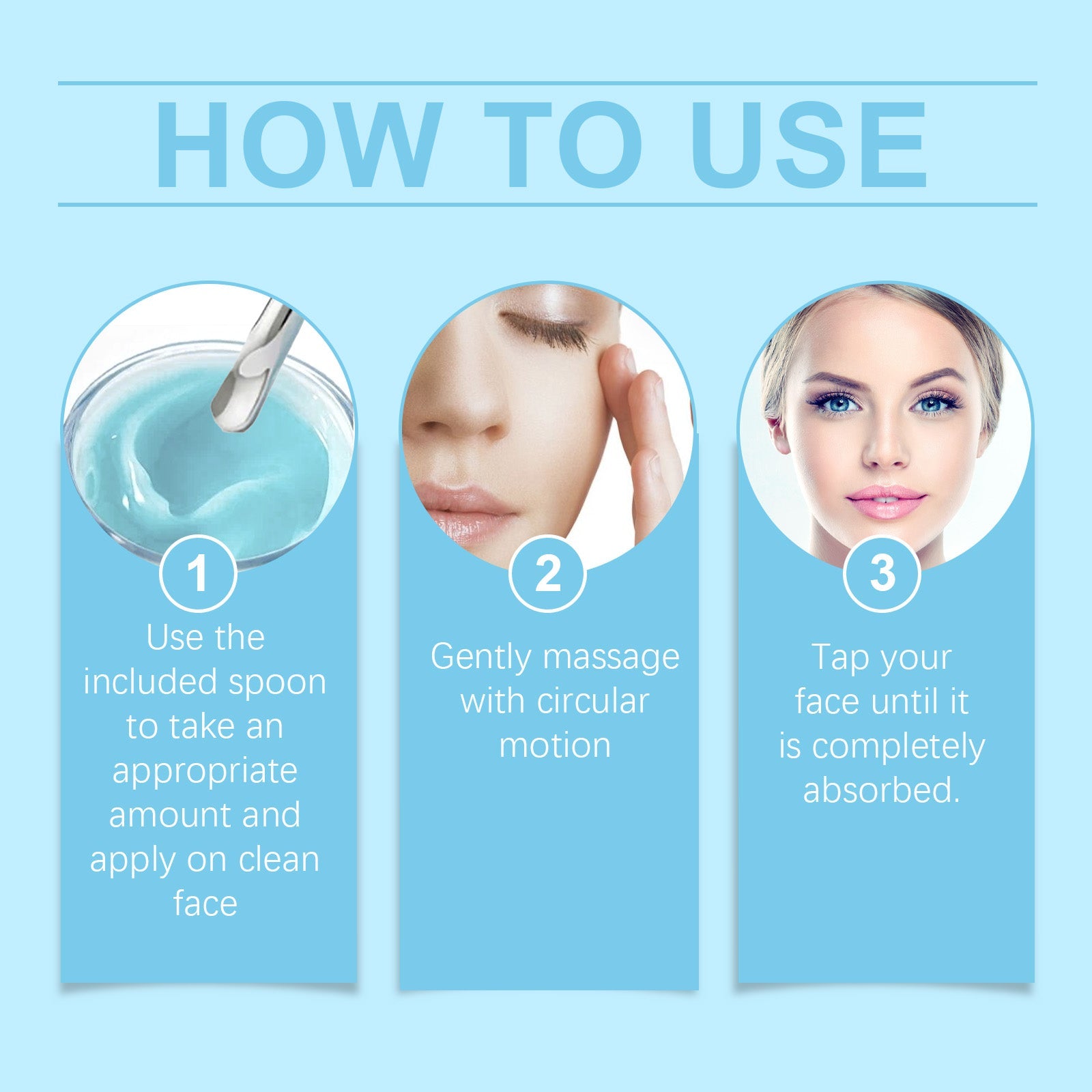 HOW TO USE

1
Use the included spoon to take an appropriate amount and apply on clean face

2
Gently massage with circular motion

3
Tap your face until it is completely absorbed.