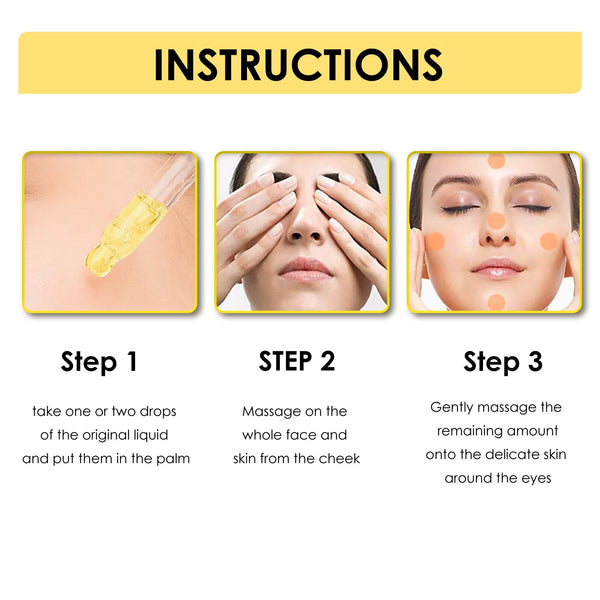 INSTRUCTIONS

Step 1

take one or two drops of the original liquid and put them in the palm

STEP 2

Massage on the whole face and skin from the cheek

Step 3

Gently massage the remaining amount onto the delicate skin around the eyes