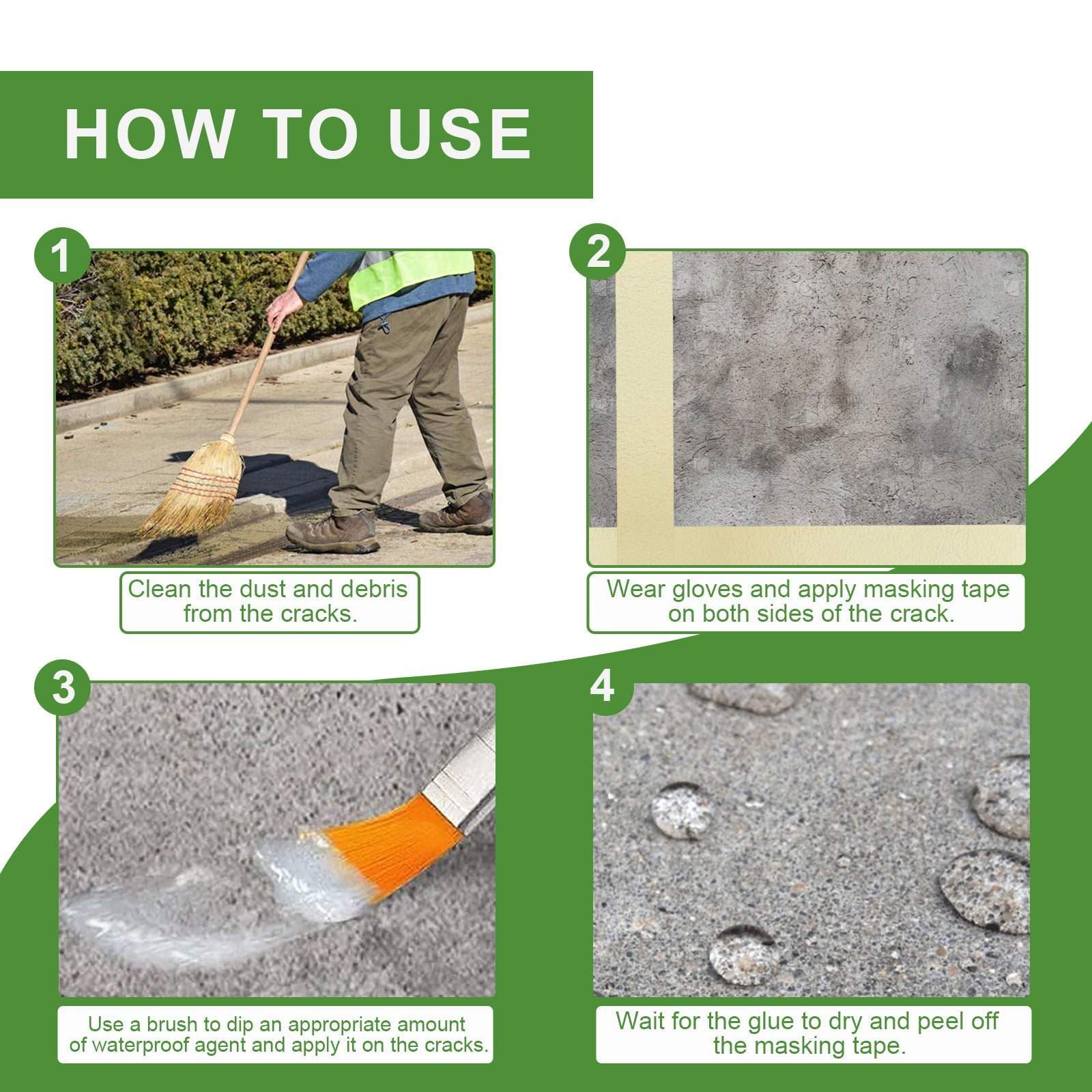 HOW TO USE

1

Clean the dust and debris from the cracks.

2

Wear gloves and apply masking tape on both sides of the crack.

3

Use a brush to dip an appropriate amount of waterproof agent and apply it on the cracks.

4

Wait for the glue to dry and peel off the masking tape.