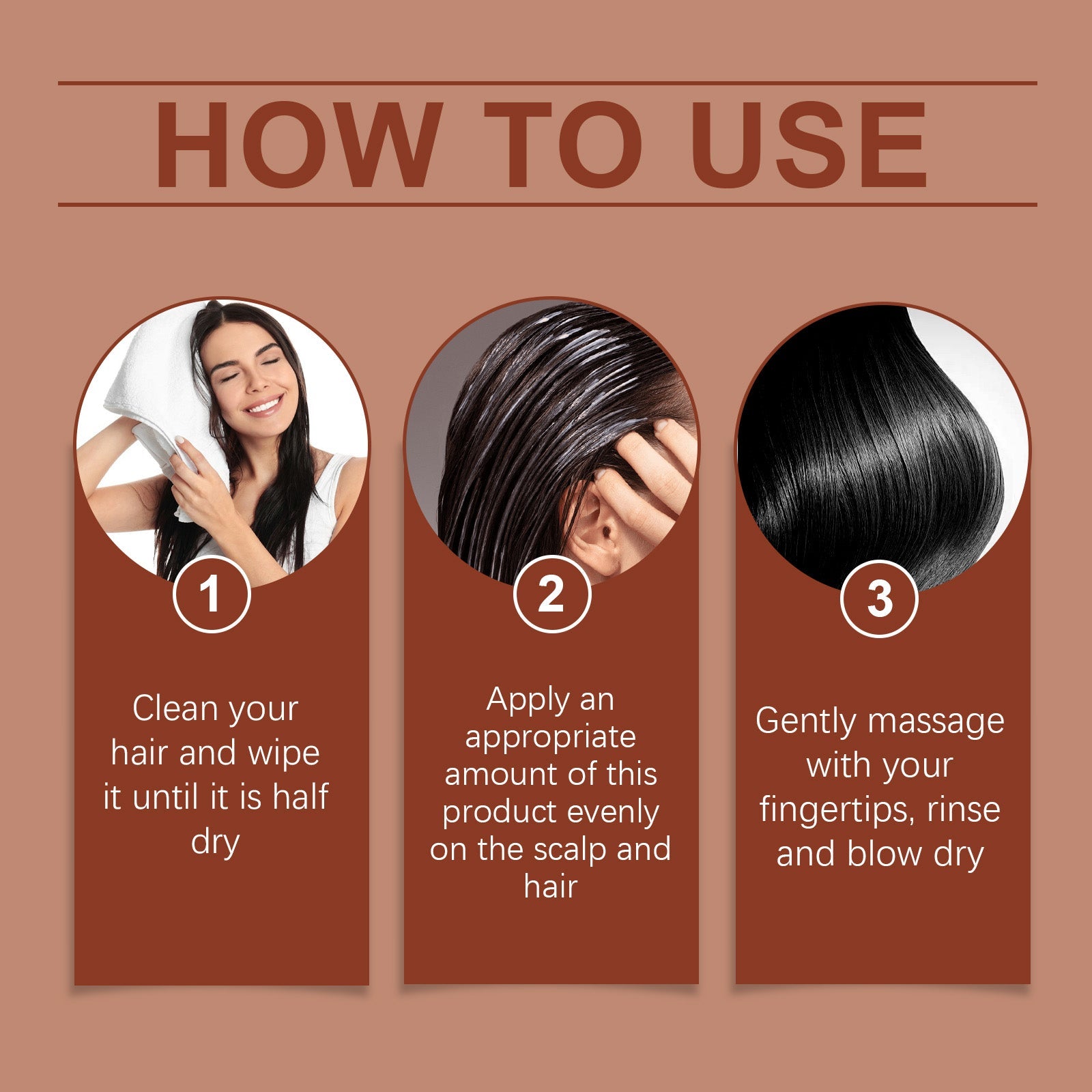 HOW TO USE

1

Clean your hair and wipe it until it is half dry

2

Apply an appropriate amount of this product evenly on the scalp and hair

3

Gently massage with your fingertips, rinse and blow dry