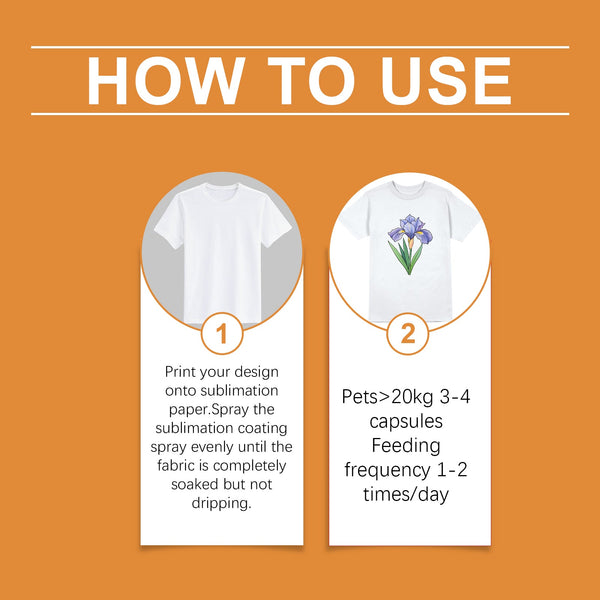 HOW TO USE

1

Print your design onto sublimation paper.Spray the sublimation coating spray evenly until the fabric is completely soaked but not dripping.

2

Pets>20kg 3-4 capsules Feeding frequency 1-2 times/day