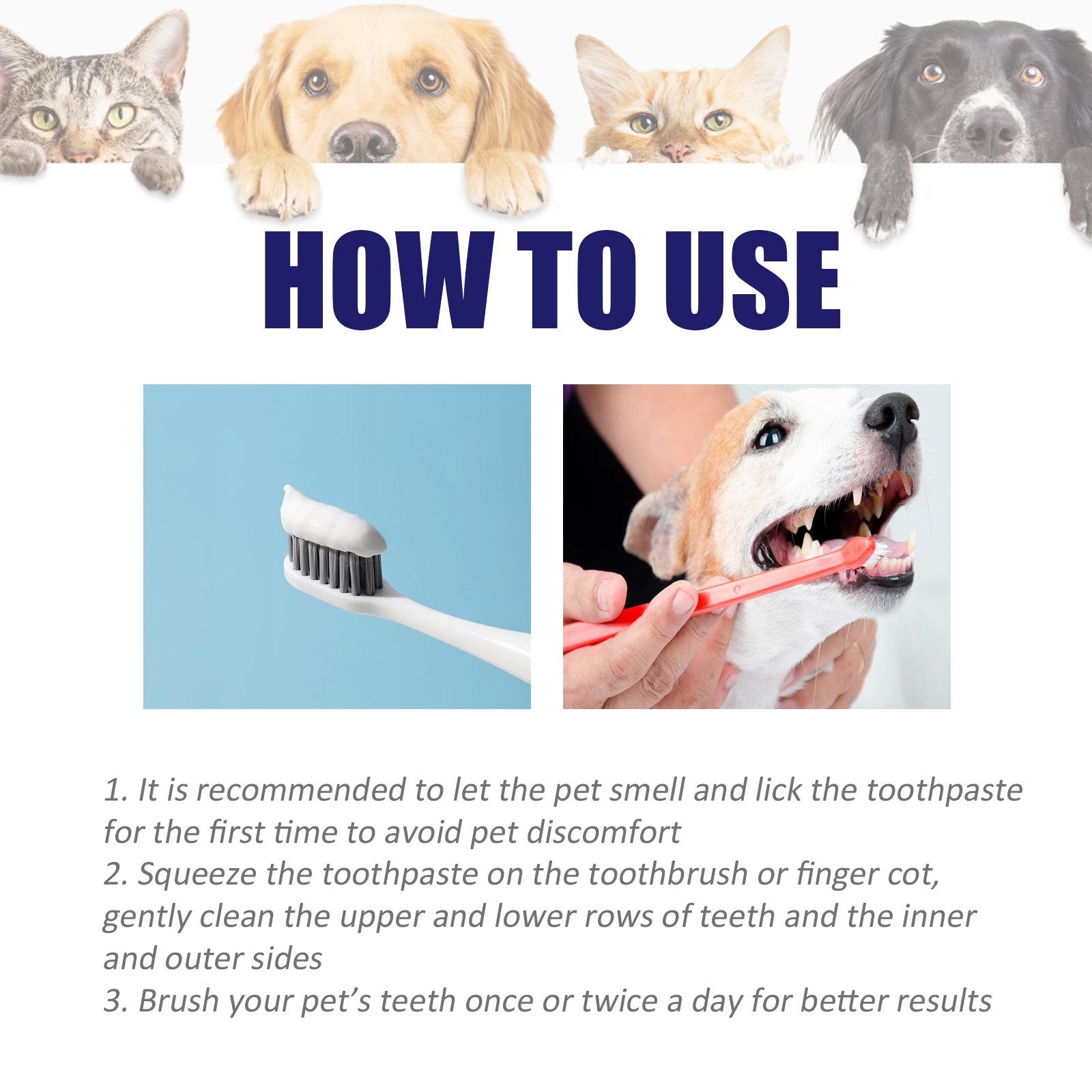 HOW TO USE

1. It is recommended to let the pet smell and lick the toothpaste for the first time to avoid pet discomfort
2. Squeeze the toothpaste on the toothbrush or finger cot, gently clean the upper and lower rows of teeth and the inner and outer sides
3. Brush your pet’s teeth once or twice a day for better results