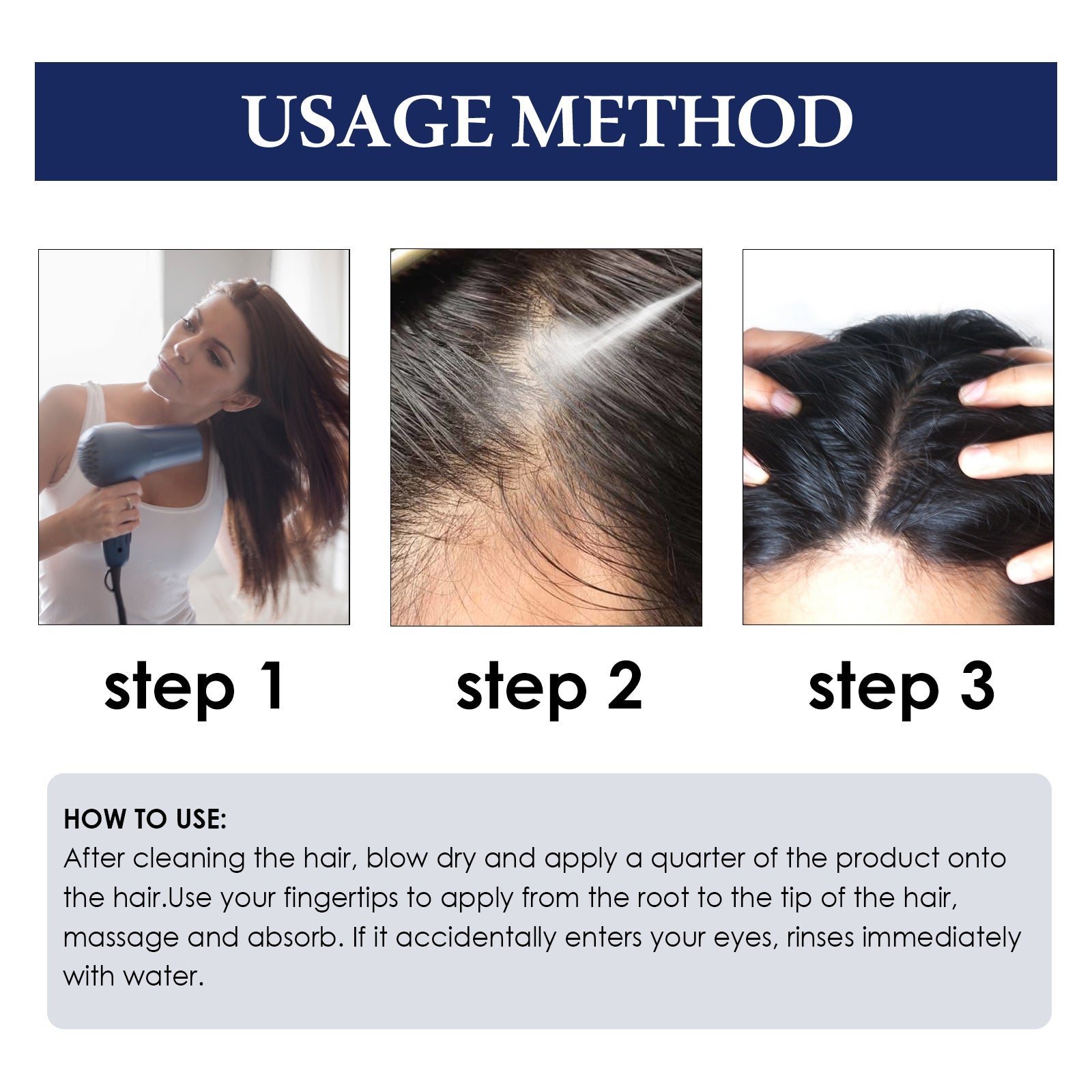 USAGE METHOD

step 1

step 2

step 3

HOW TO USE:
After cleaning the hair, blow dry and apply a quarter of the product onto the hair.Use your fingertips to apply from the root to the tip of the hair, massage and absorb. If it accidentally enters your eyes, rinses immediately with water.