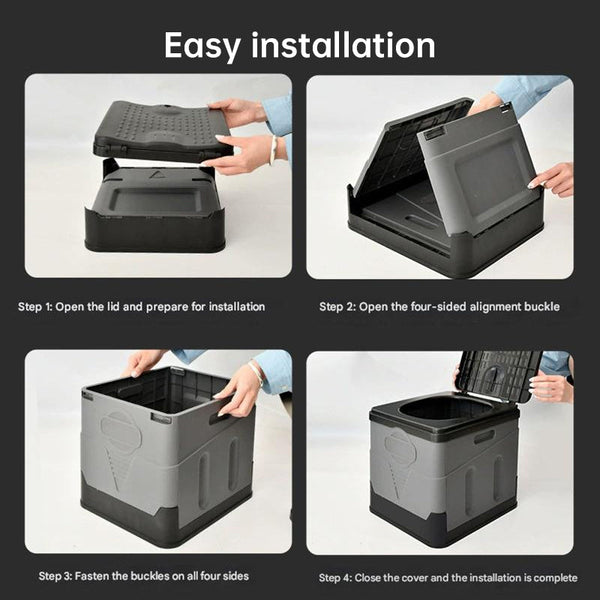 Easy installation

Step 1: Open the lid and prepare for installation

Step 2: Open the four-sided alignment buckle

Step 3: Fasten the buckles on all four sides

Step 4: Close the cover and the installation is complete