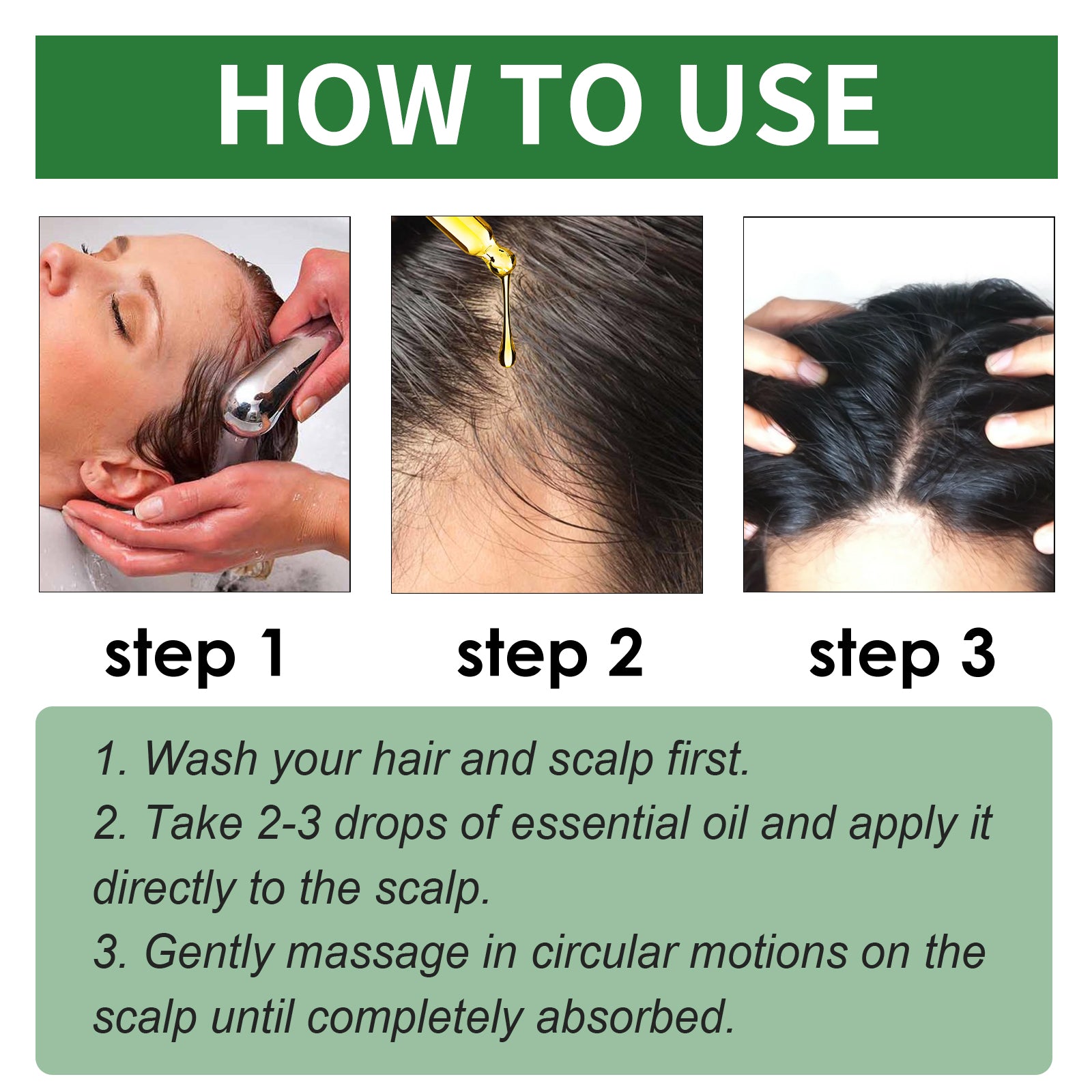 HOW TO USE

step 1

step 2

step 3

1. Wash your hair and scalp first.
2. Take 2-3 drops of essential oil and apply it directly to the scalp.
3. Gently massage in circular motions on the scalp until completely absorbed.