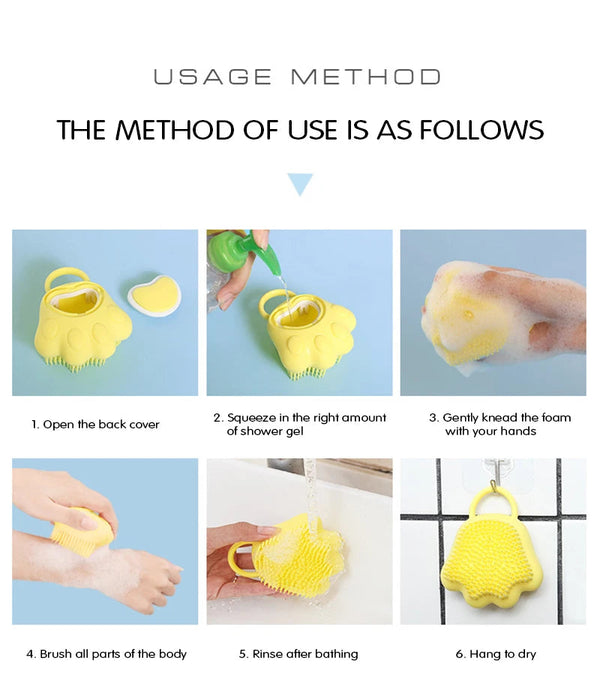 USAGE METHOD

THE METHOD OF USE IS AS FOLLOWS

1. Open the back cover

2. Squeeze in the right amount of shower gel

3. Gently knead the foam with your hands

4. Brush all parts of the body

5. Rinse after bathing

6. Hang to dry