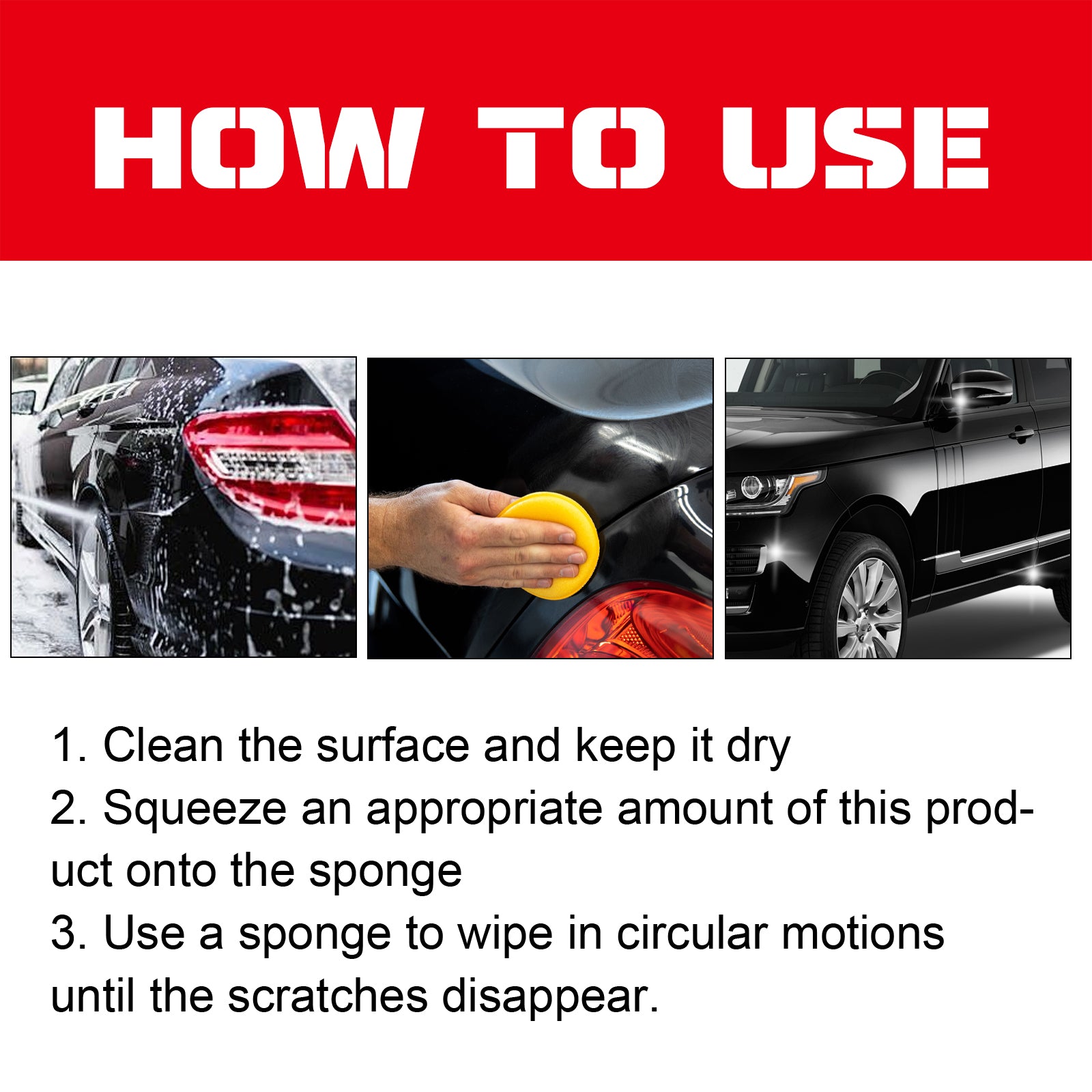 HOW TO USE

1. Clean the surface and keep it dry
2. Squeeze an appropriate amount of this product onto the sponge
3. Use a sponge to wipe in circular motions until the scratches disappear.