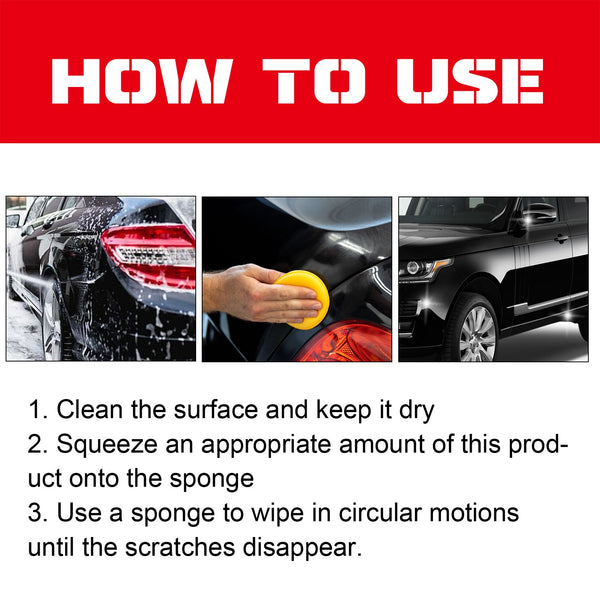 HOW TO USE

1. Clean the surface and keep it dry
2. Squeeze an appropriate amount of this product onto the sponge
3. Use a sponge to wipe in circular motions until the scratches disappear.