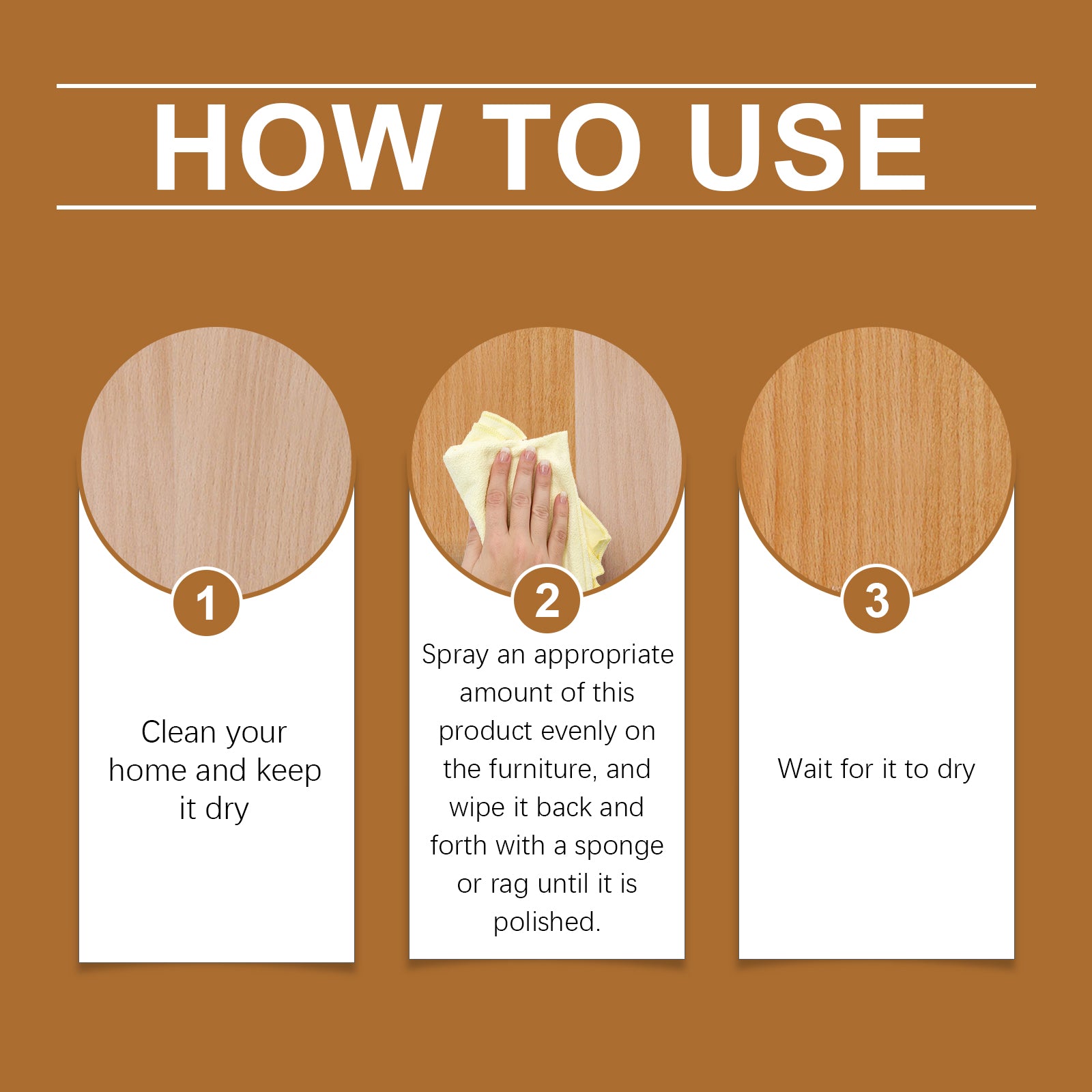 HOW TO USE

1

Clean your home and keep it dry

2

Spray an appropriate amount of this product evenly on the furniture, and wipe it back and forth with a sponge or rag until it is polished.

3

Wait for it to dry