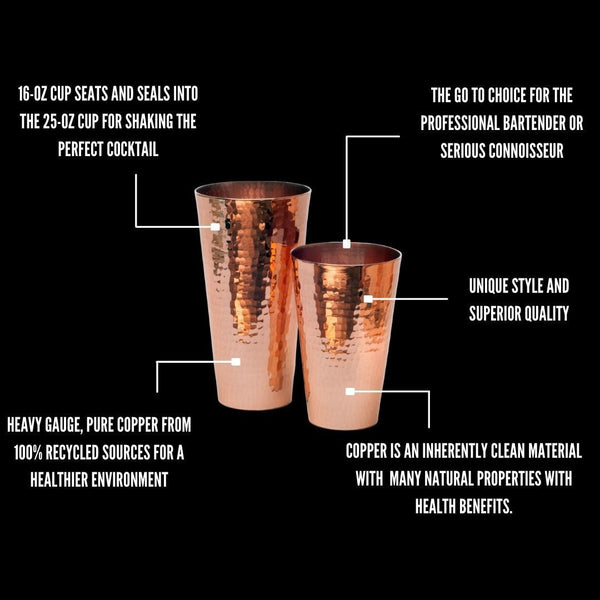 16-OZ CUP SEATS AND SEALS INTO THE 25-OZ CUP FOR SHAKING THE PERFECT COCKTAIL

THE GO TO CHOICE FOR THE PROFESSIONAL BARTENDER OR SERIOUS CONNOISSEUR

UNIQUE STYLE AND SUPERIOR QUALITY

HEAVY GAUGE, PURE COPPER FROM 100% RECYCLED SOURCES FOR A HEALTHIER ENVIRONMENT

COPPER IS AN INHERENTLY CLEAN MATERIAL WITH MANY NATURAL PROPERTIES WITH HEALTH BENEFITS.