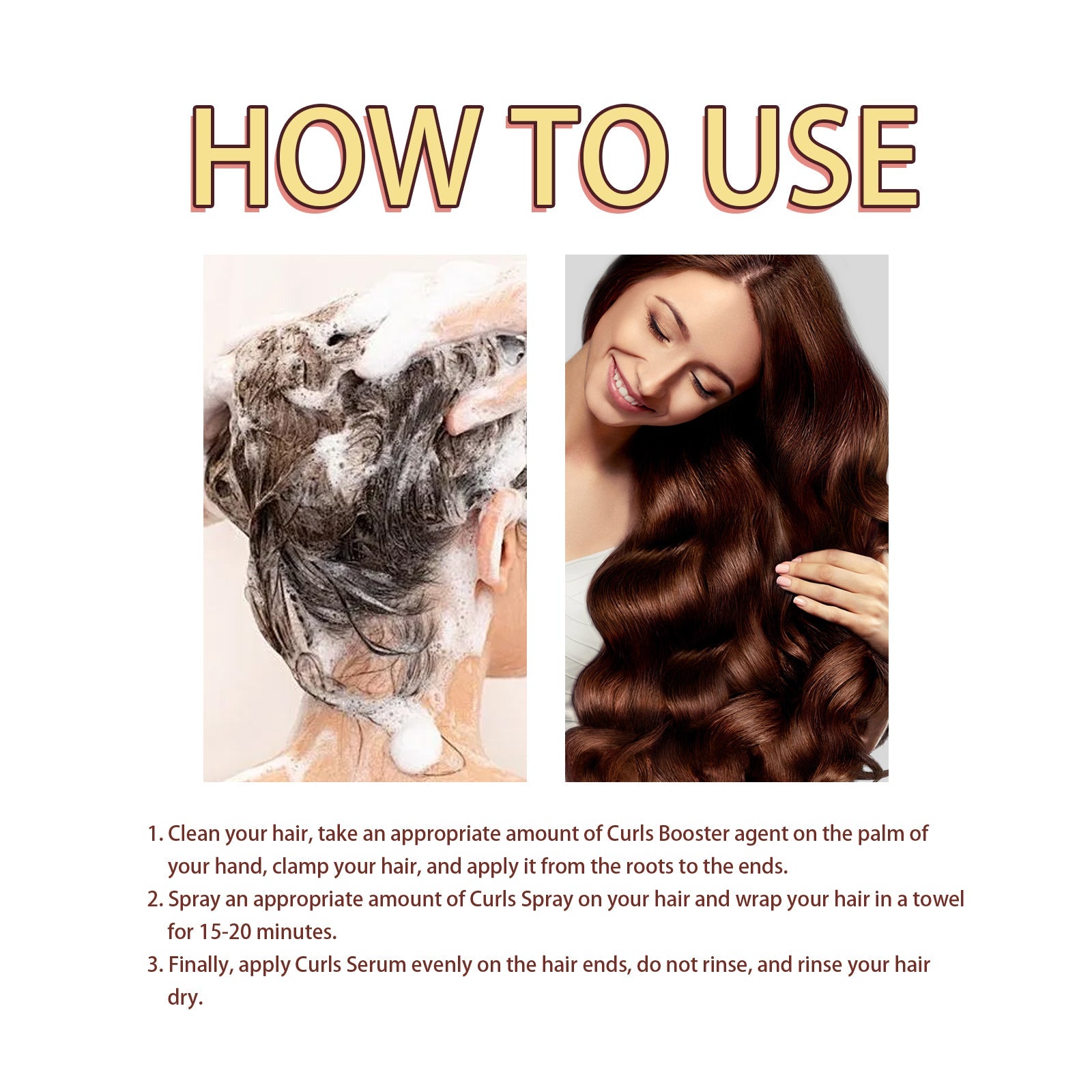 HOW TO USE

1. Clean your hair, take an appropriate amount of Curls Booster agent on the palm of your hand, clamp your hair, and apply it from the roots to the ends.
2. Spray an appropriate amount of Curls Spray on your hair and wrap your hair in a towel for 15-20 minutes.
3. Finally, apply Curls Serum evenly on the hair ends, do not rinse, and rinse your hair dry.